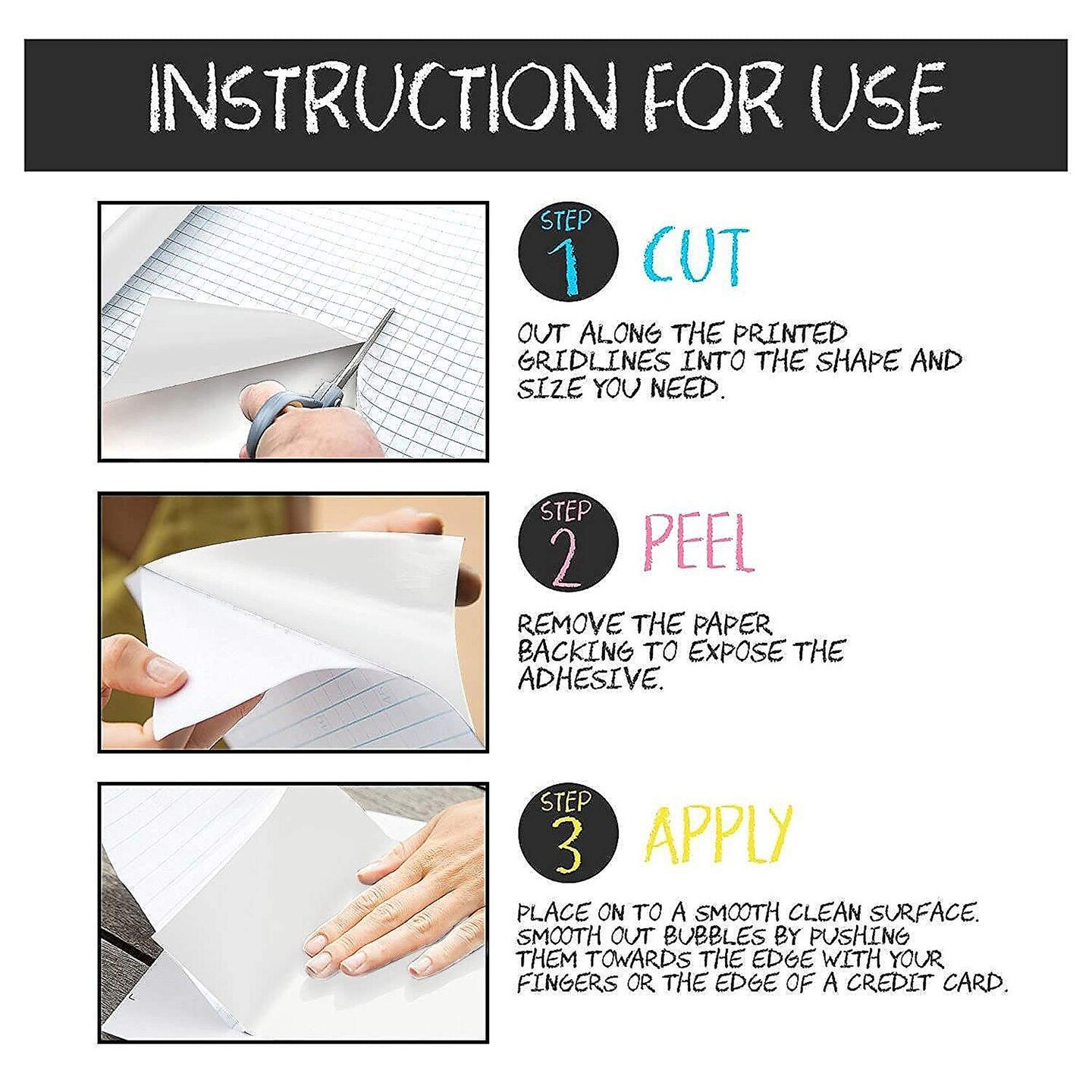 INSTRUCTION FOR USE

STEP 1 CUT

OUT ALONG THE PRINTED GRIDLINES INTO THE SHAPE AND SIZE YOU NEED.

STEP 2 PEEL

REMOVE THE PAPER BACKING TO EXPOSE THE ADHESIVE.

STEP 3 APPLY

PLACE ON TO A SMOOTH CLEAN SURFACE. SMOOTH OUT BUBBLES BY PUSHING THEM TOWARDS THE EDGE WITH YOUR FINGERS OR THE EDGE OF A CREDIT CARD.