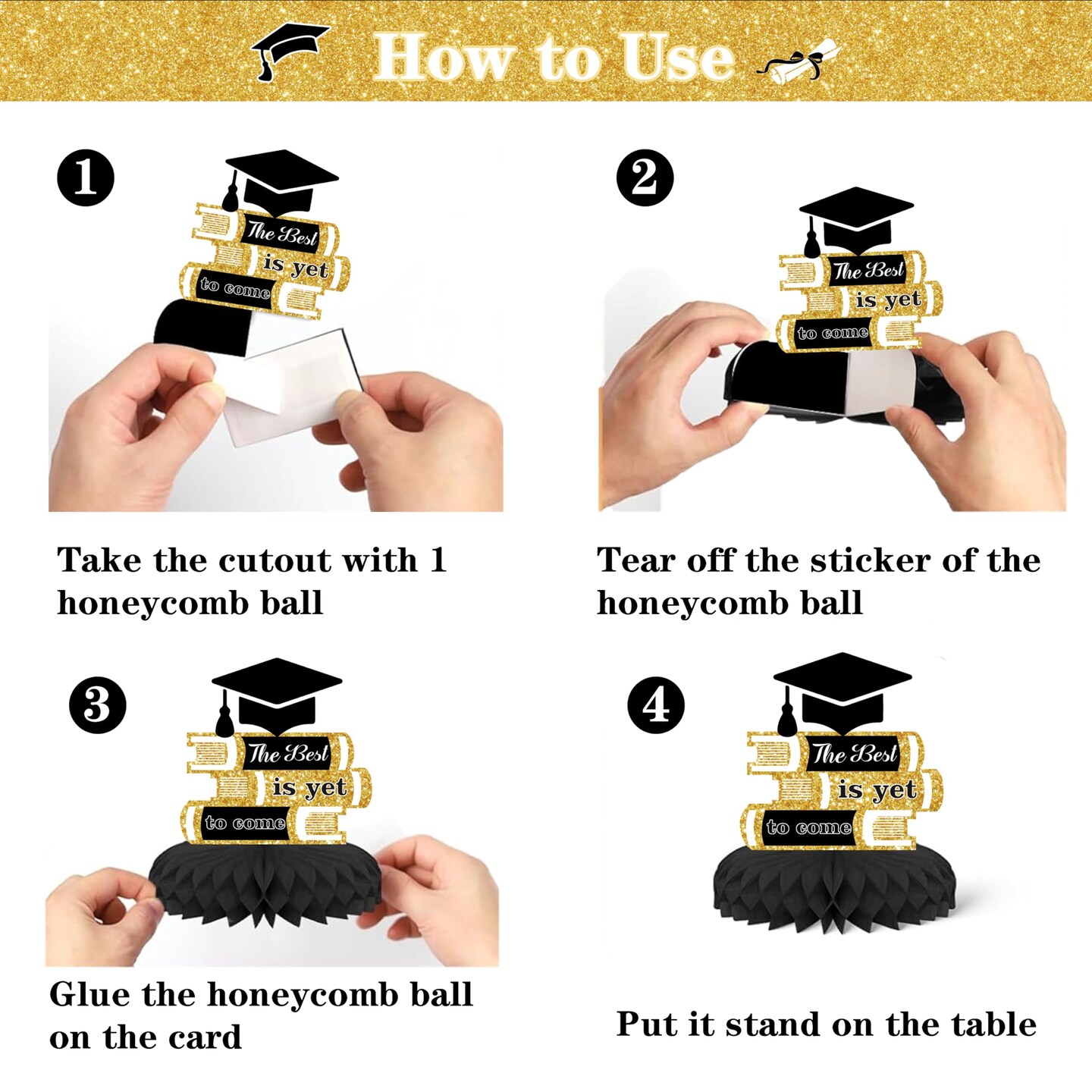 How to Use

1

The Best is yet to come

Take the cutout with 1 honeycomb ball

2

The Best is yet to come

Tear off the sticker of the honeycomb ball

3

The Best is yet to come

Glue the honeycomb ball on the card

4

The Best is yet to come

Put it stand on the table