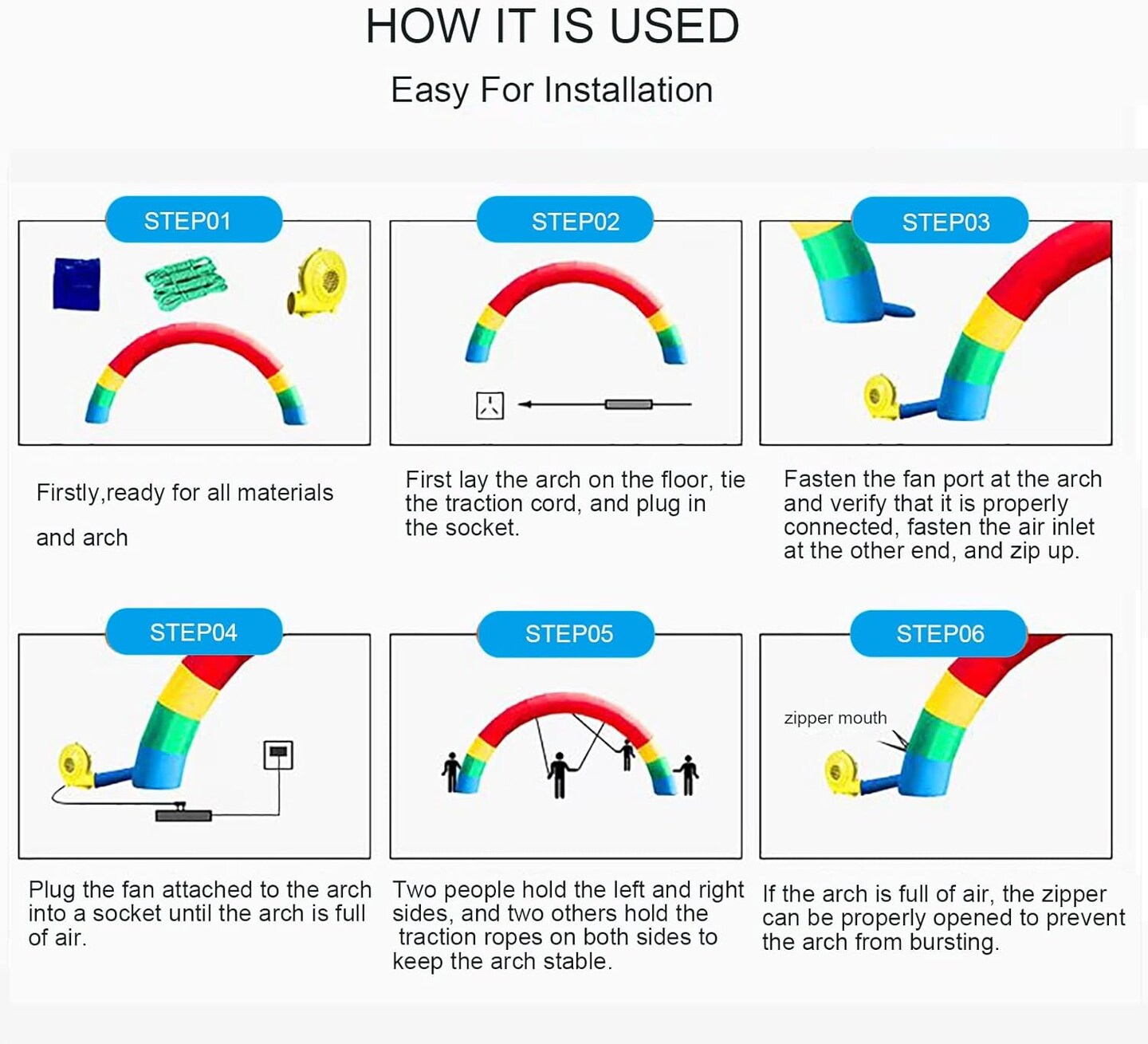 HOW IT IS USED

Easy For Installation

STEP01

Firstly,ready for all materials

and arch

STEP02

First lay the arch on the floor, tie the traction cord, and plug in the socket.

STEP03

Fasten the fan port at the arch and verify that it is properly connected, fasten the air inlet at the other end, and zip up.

STEP04

Plug the fan attached to the arch into a socket until the arch is full of air.

STEP05

Two people hold the left and right sides, and two others hold the traction ropes on both sides to keep the arch stable.

STEP06

zipper mouth

If the arch is full of air, the zipper can be properly opened to prevent the arch from bursting.