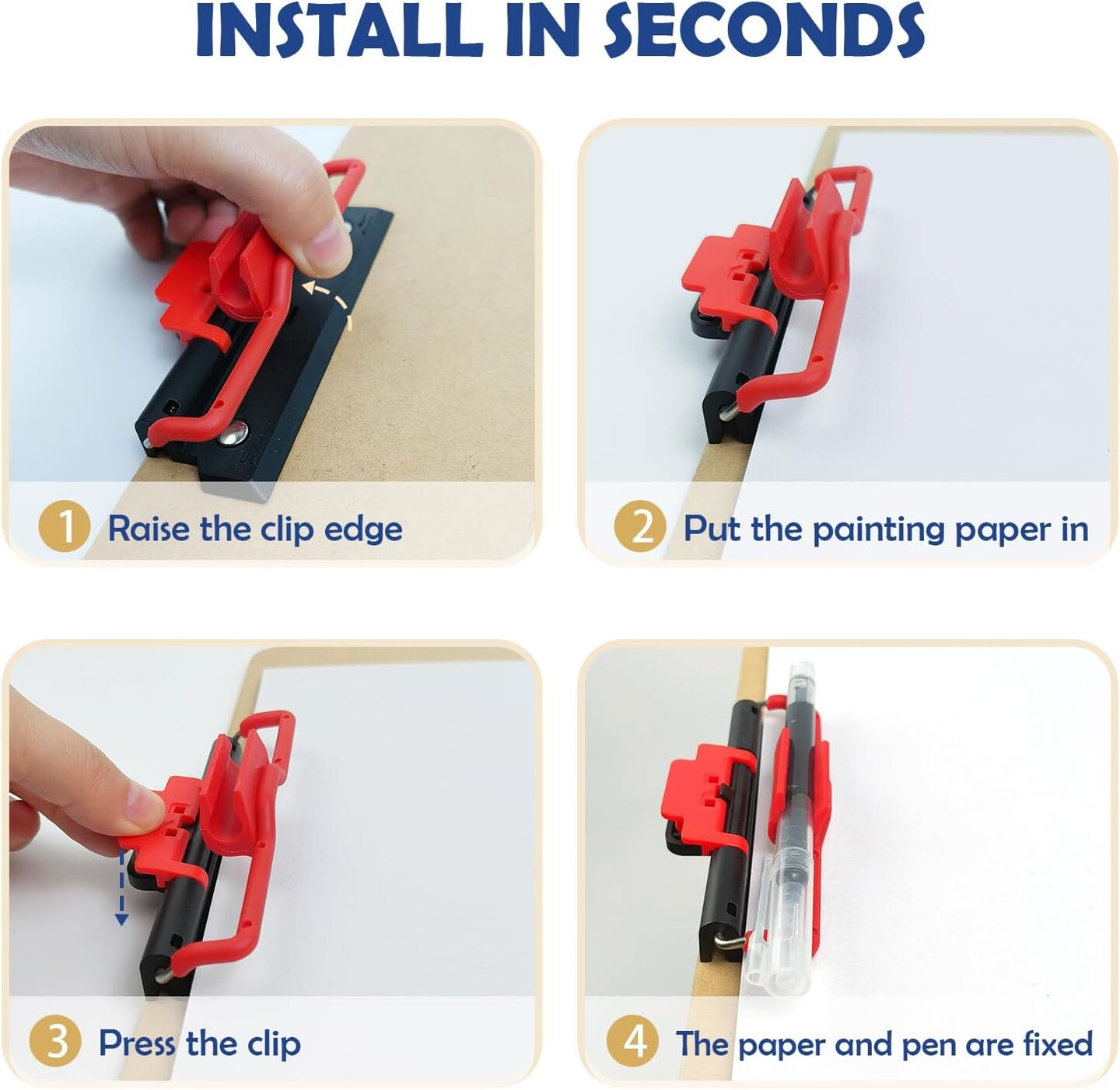 INSTALL IN SECONDS

1 Raise the clip edge

2 Put the painting paper in

3 Press the clip

4 The paper and pen are fixed