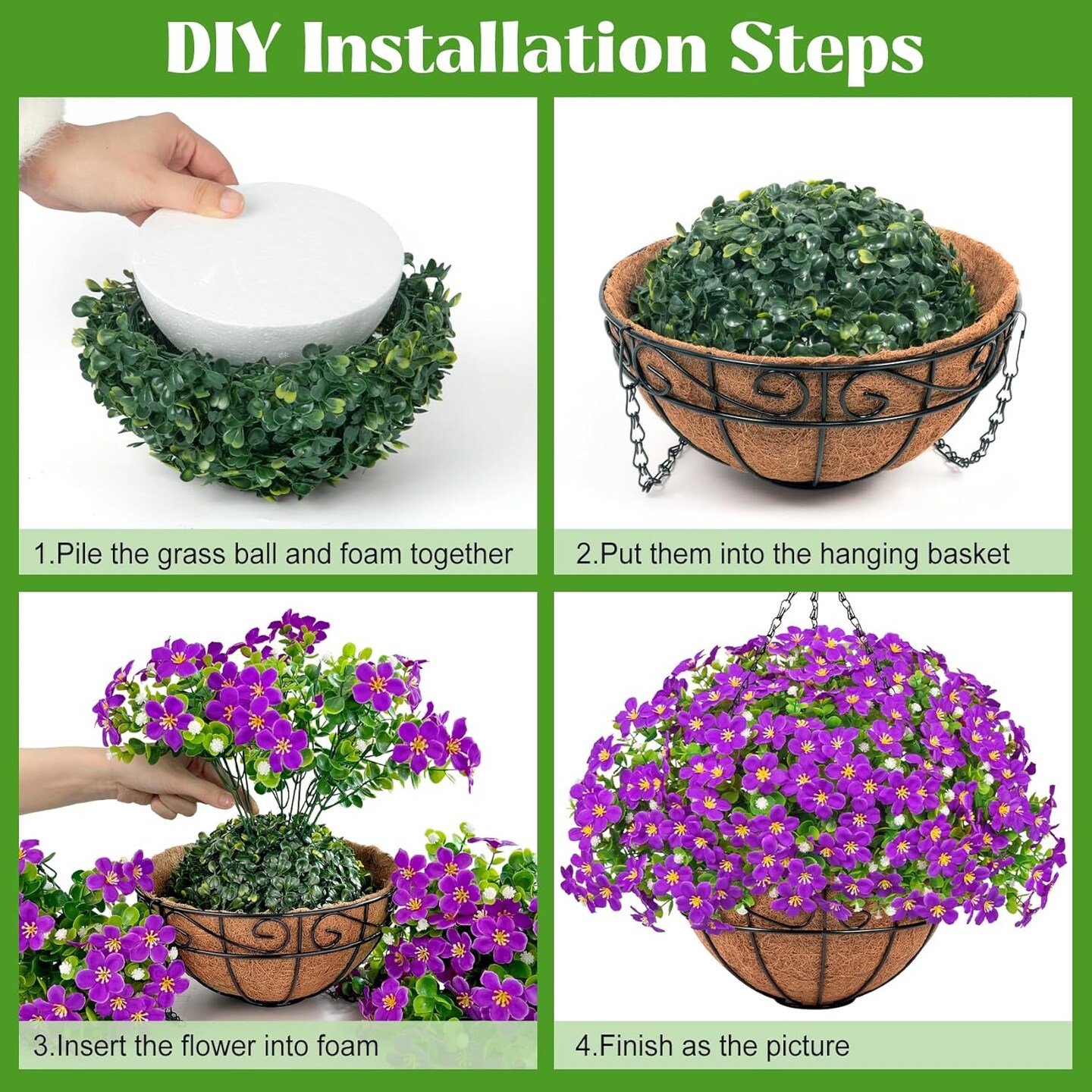 DIY Installation Steps

1.Pile the grass ball and foam together

2.Put them into the hanging basket

3.Insert the flower into foam

4.Finish as the picture