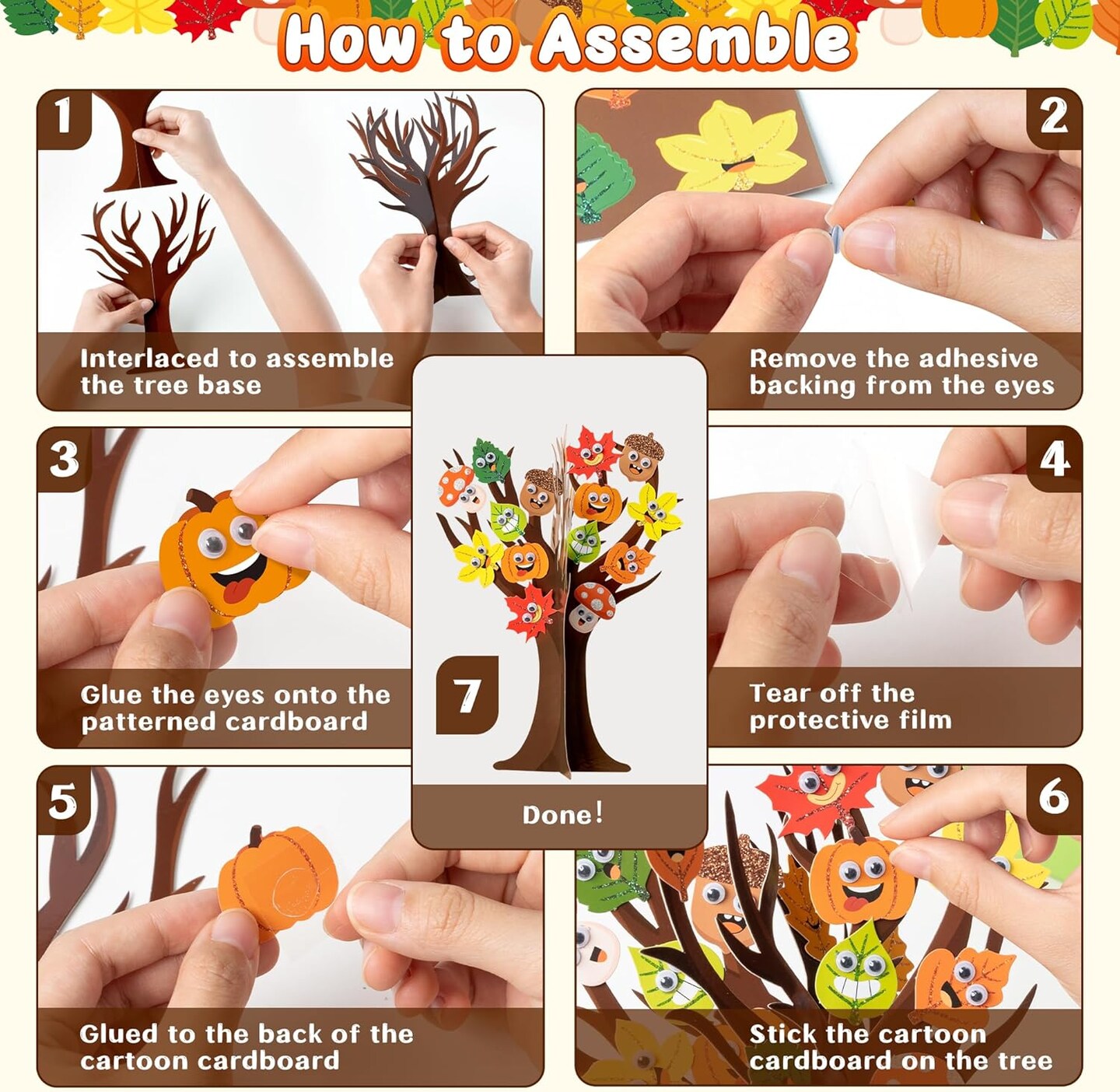 How to Assemble

1
Interlaced to assemble the tree base

2
Remove the adhesive backing from the eyes

3
Glue the eyes onto the patterned cardboard

4
Tear off the protective film

5
Glued to the back of the cartoon cardboard

6
Stick the cartoon cardboard on the tree

7
Done!