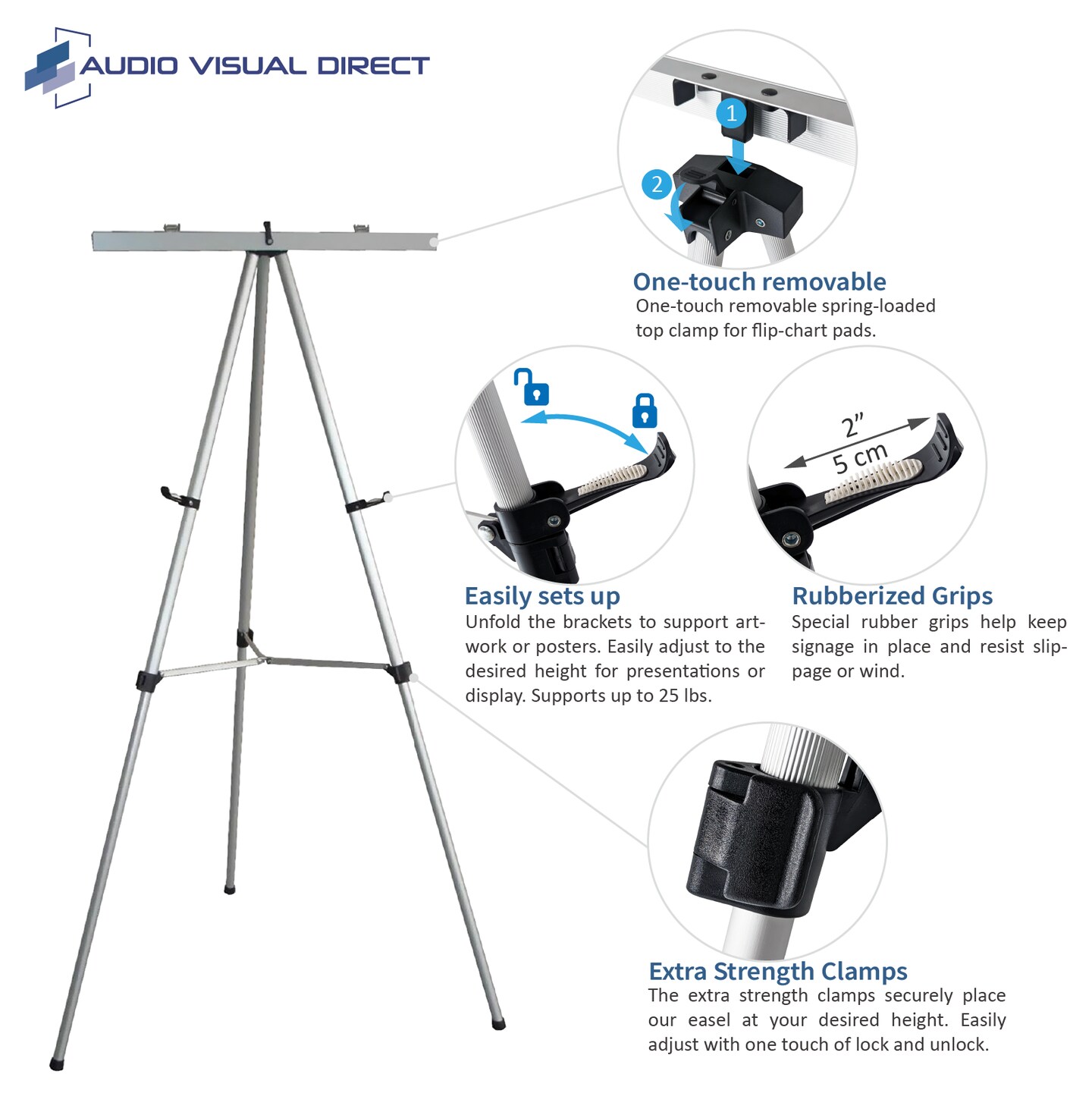 AUDIO VISUAL DIRECT

1

2

One-touch removable
One-touch removable spring-loaded top clamp for flip-chart pads.

2"
5 cm

Easily sets up
Unfold the brackets to support artwork or posters. Easily adjust to the desired height for presentations or display. Supports up to 25 lbs.

Rubberized Grips
Special rubber grips help keep signage in place and resist slippage or wind.

Extra Strength Clamps
The extra strength clamps securely place our easel at your desired height. Easily adjust with one touch of lock and unlock.