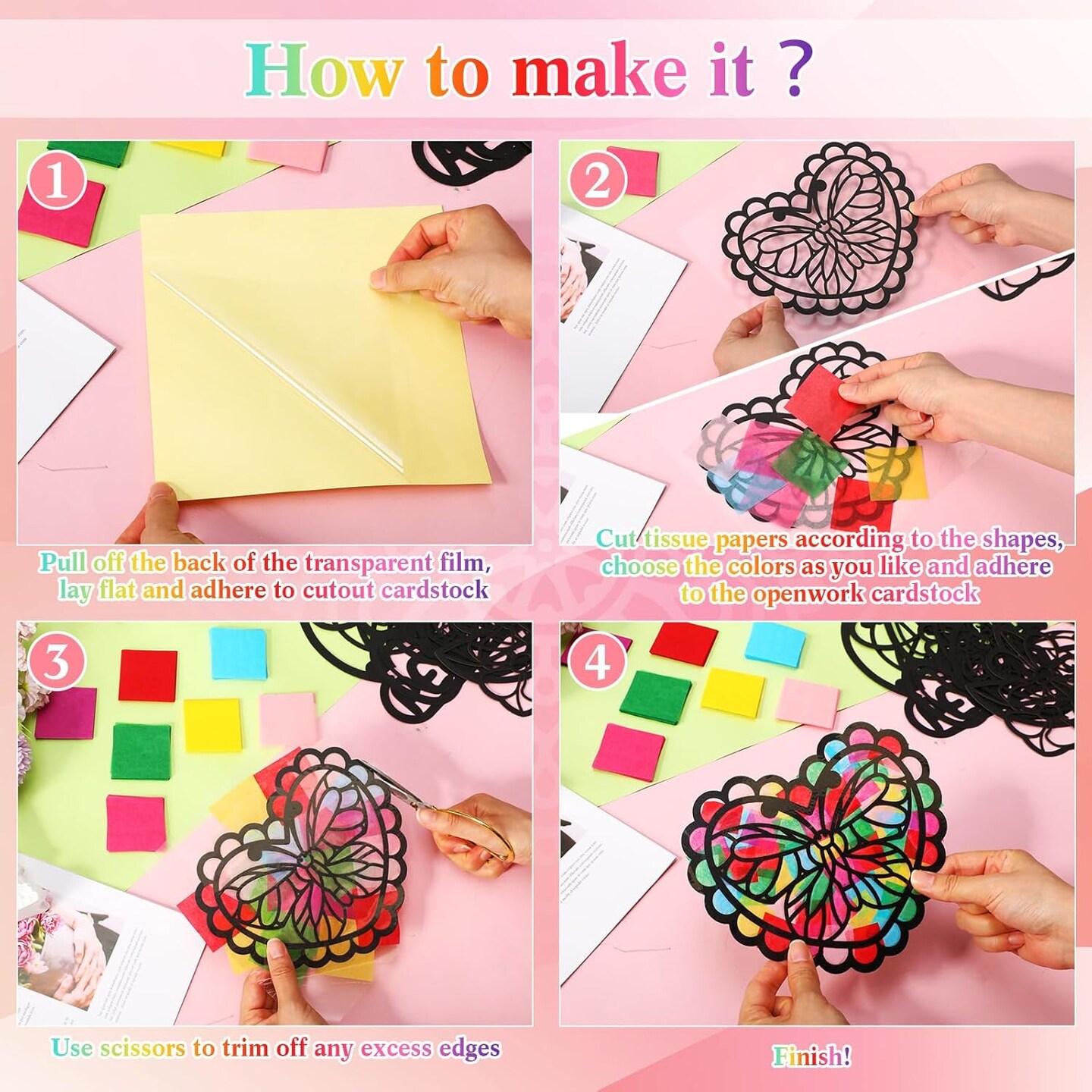 How to make it ?

1

Pull off the back of the transparent film, lay flat and adhere to cutout cardstock

2

Cut tissue papers according to the shapes, choose the colors as you like and adhere to the openwork cardstock

3

Use scissors to trim off any excess edges

4

Finish!