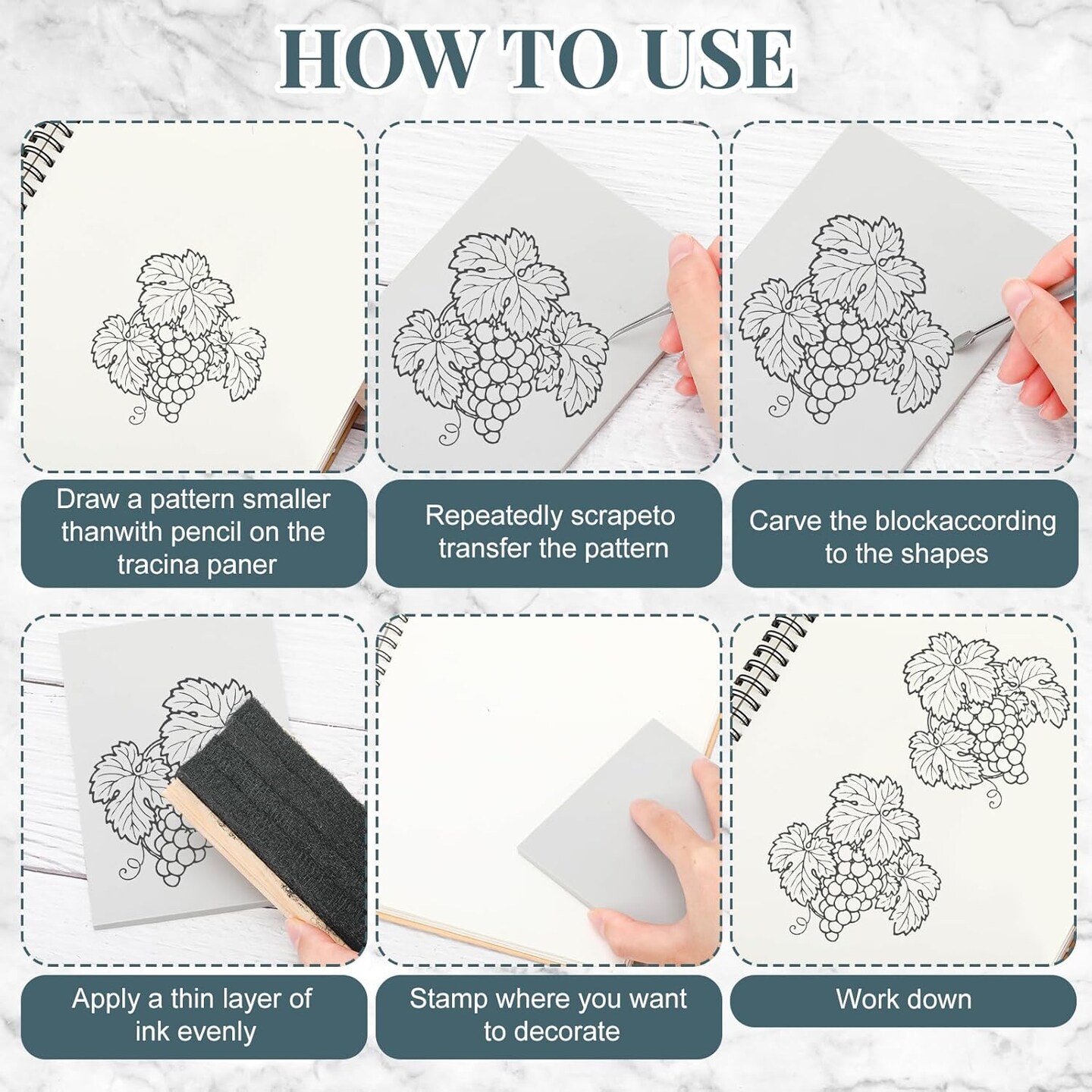 HOW TO USE

Draw a pattern smaller thanwith pencil on the tracina paner

Repeatedly scrapeto transfer the pattern

Carve the blockaccording to the shapes

Apply a thin layer of ink evenly

Stamp where you want to decorate

Work down