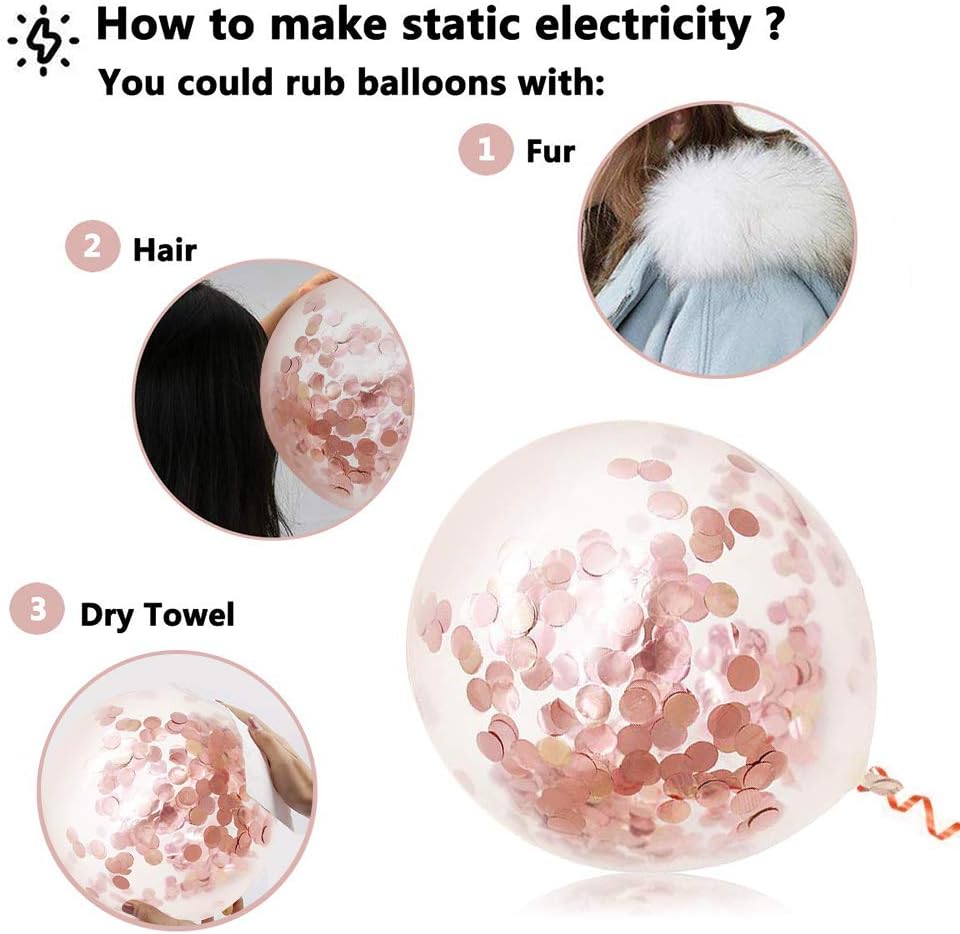 How to make static electricity ?
You could rub balloons with:

1 Fur

2 Hair

3 Dry Towel