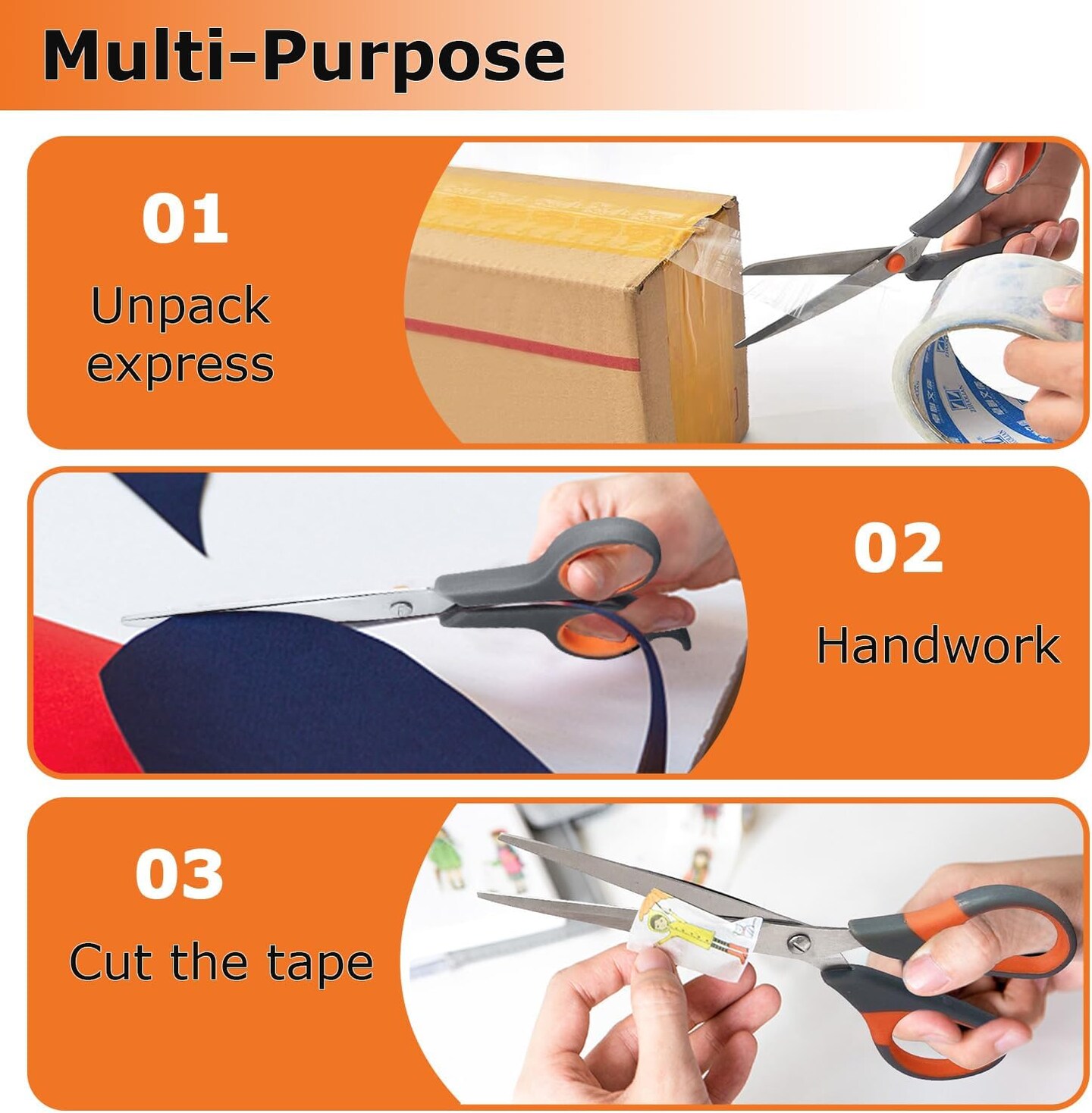 Multi-Purpose

01

Unpack express

02

Handwork

03

Cut the tape