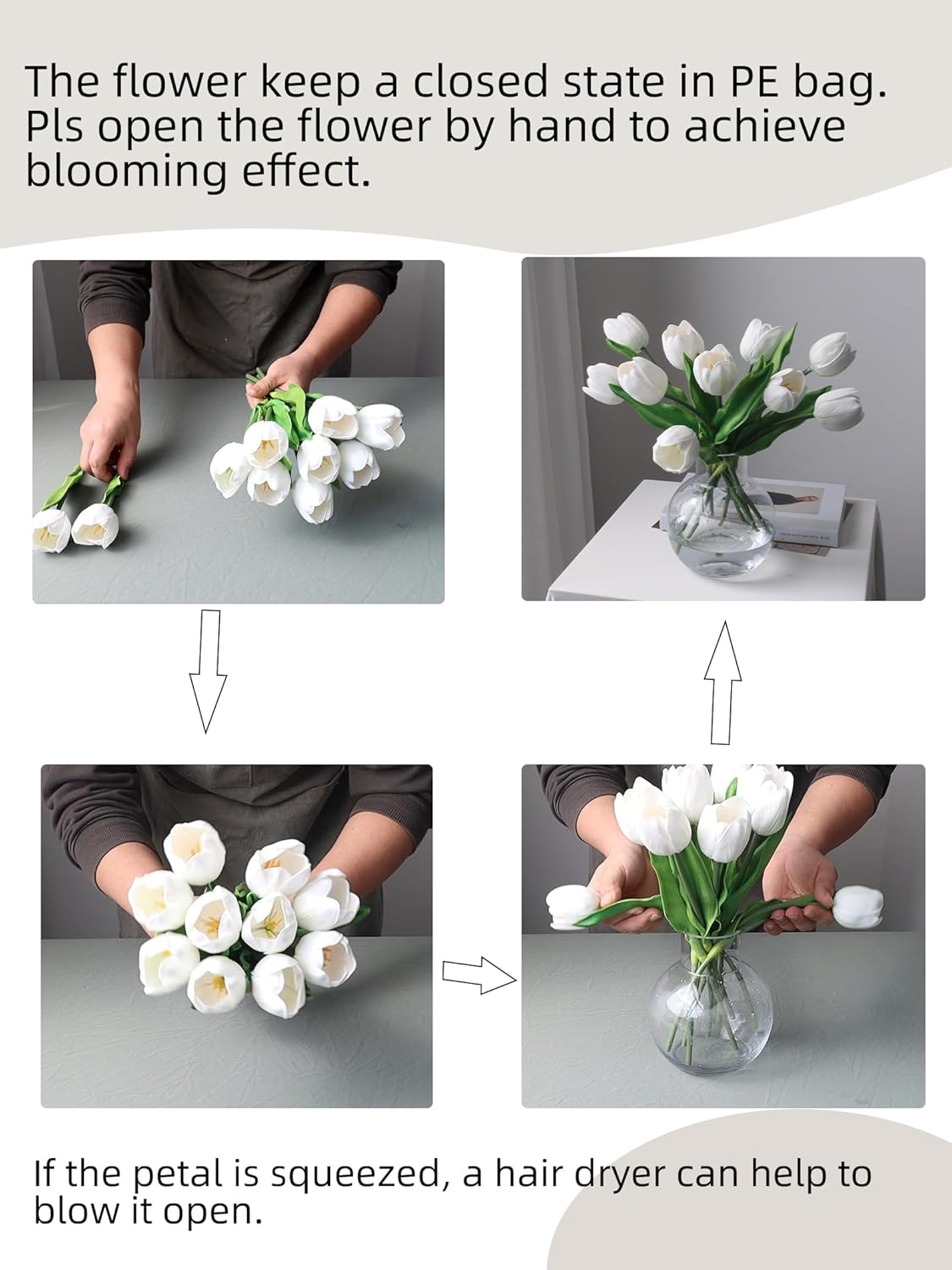 The flower keep a closed state in PE bag. Pls open the flower by hand to achieve blooming effect.

If the petal is squeezed, a hair dryer can help to blow it open.