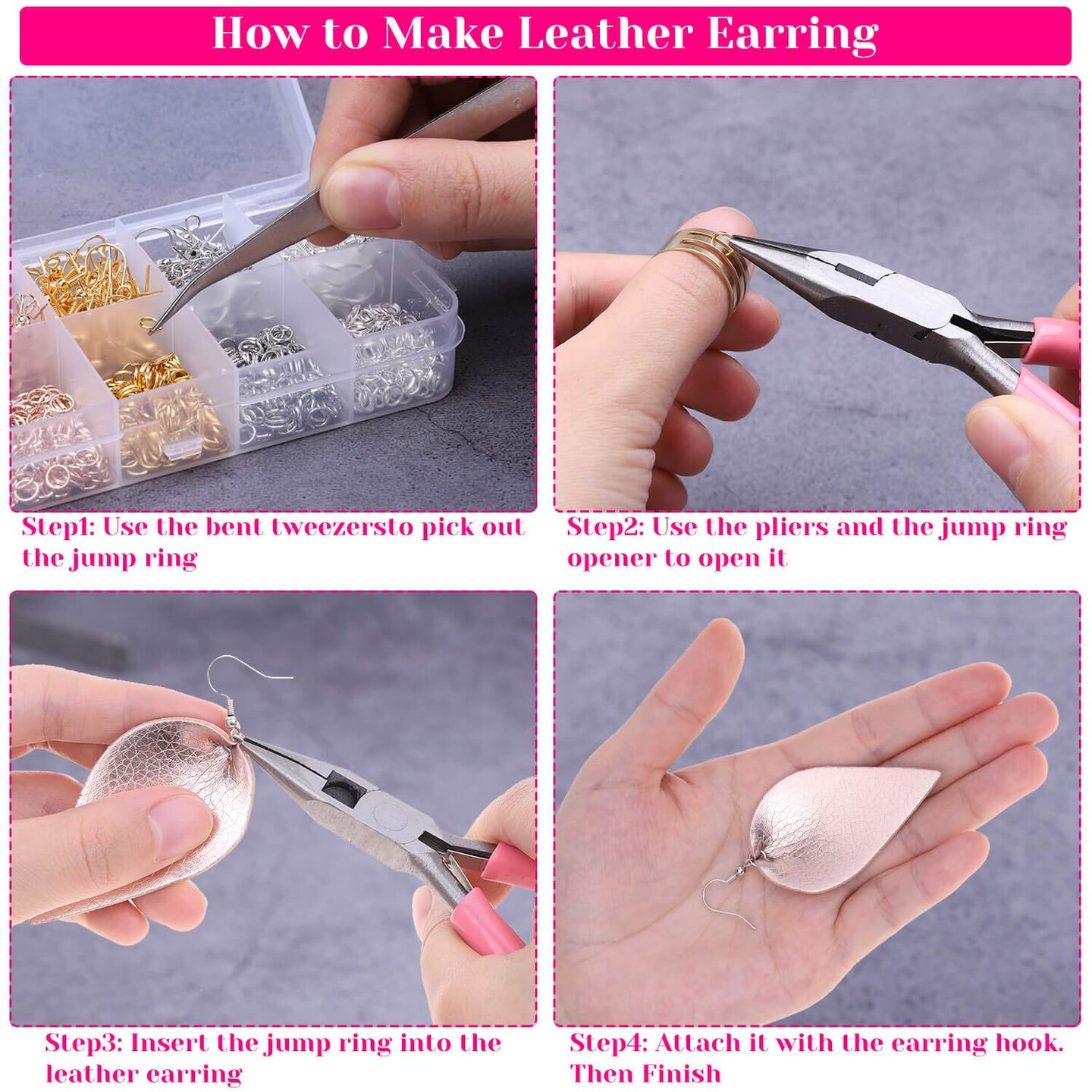 How to Make Leather Earring

Step1: Use the bent tweezersto pick out the jump ring

Step2: Use the pliers and the jump ring opener to open it

Step3: Insert the jump ring into the leather earring

Step4: Attach it with the earring hook. Then Finish