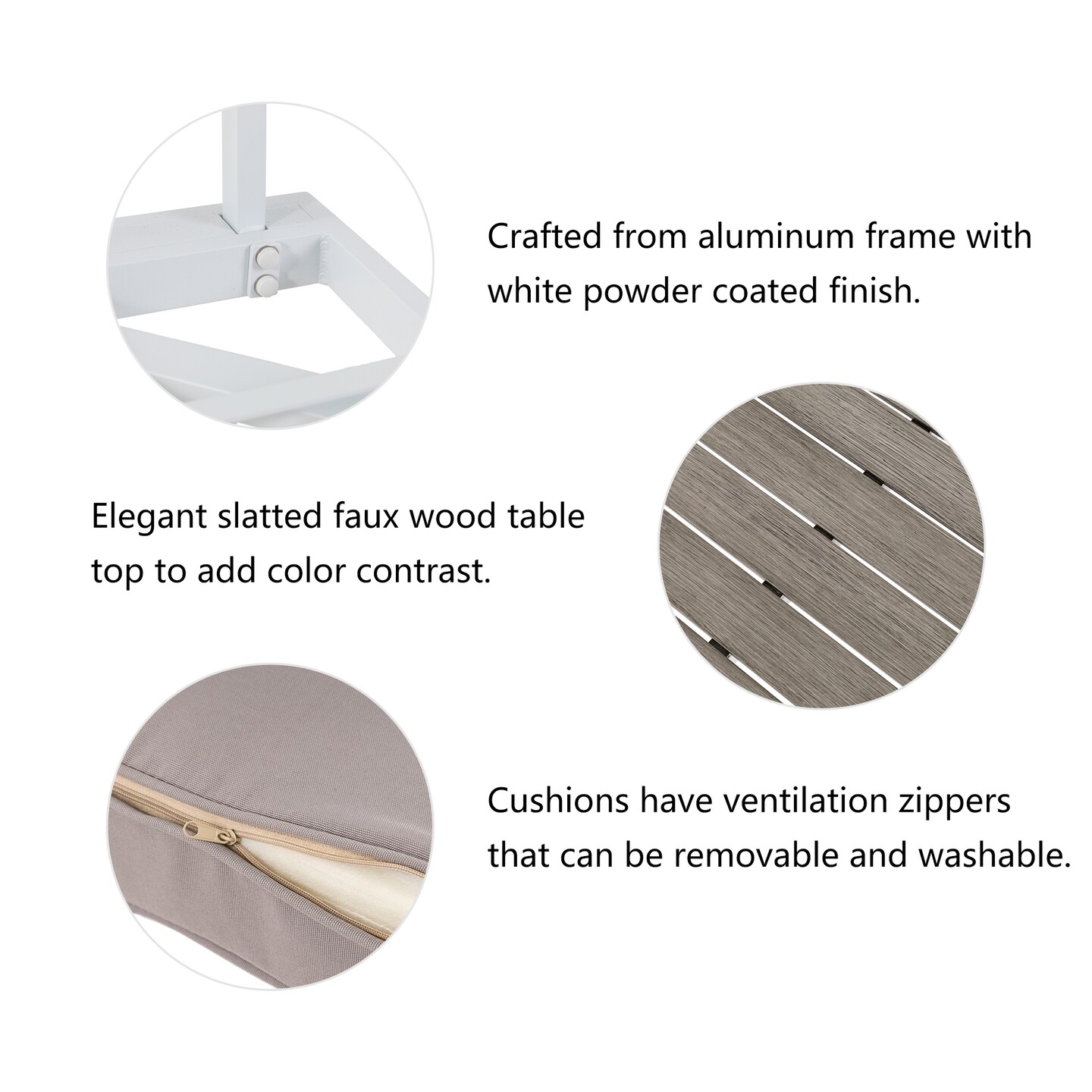 Crafted from aluminum frame with white powder coated finish.

Elegant slatted faux wood table top to add color contrast.

Cushions have ventilation zippers that can be removable and washable.