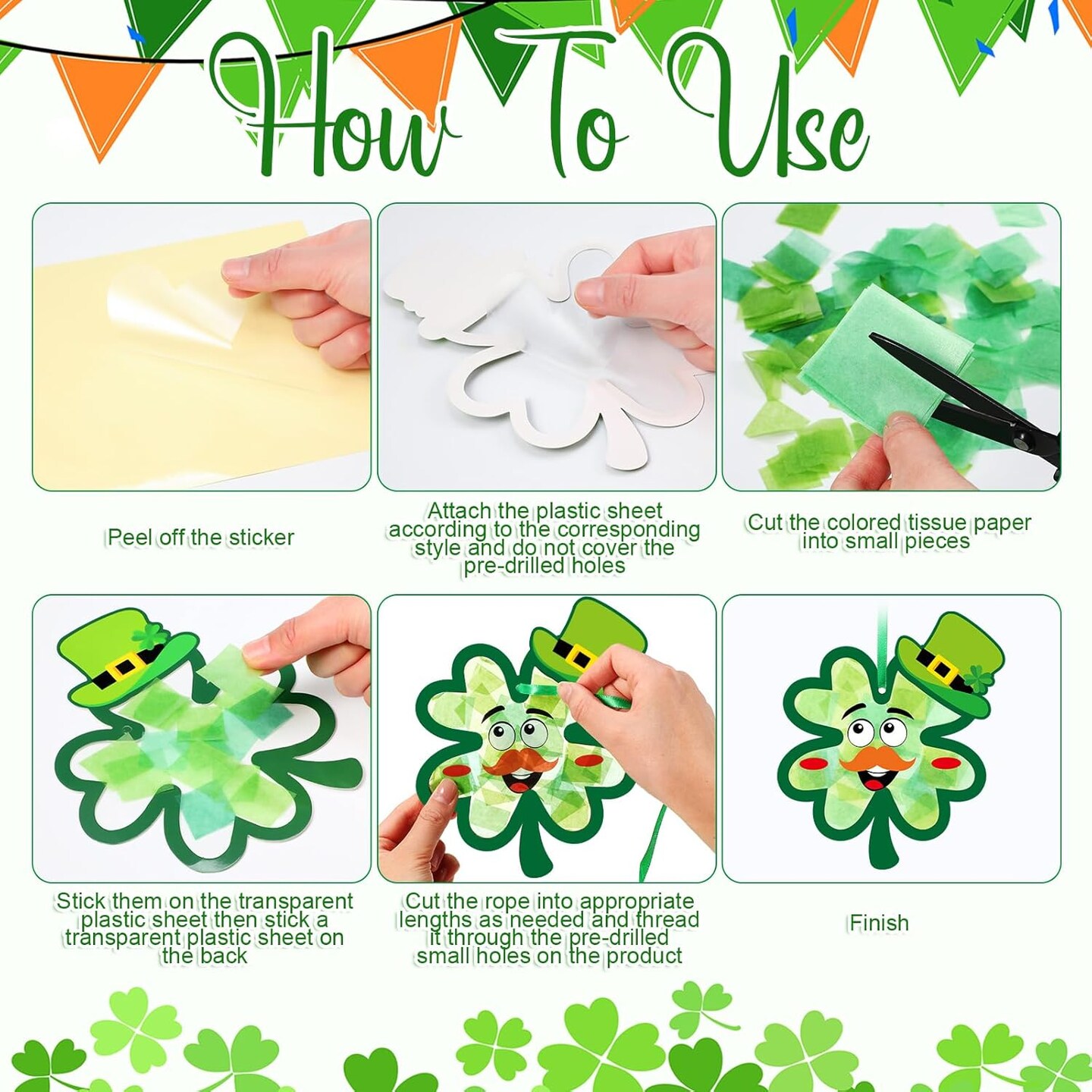 How To Use

Peel off the sticker

Attach the plastic sheet according to the corresponding style and do not cover the pre-drilled holes

Cut the colored tissue paper into small pieces

Stick them on the transparent plastic sheet then stick a transparent plastic sheet on the back

Cut the rope into appropriate lengths as needed and thread it through the pre-drilled small holes on the product

Finish