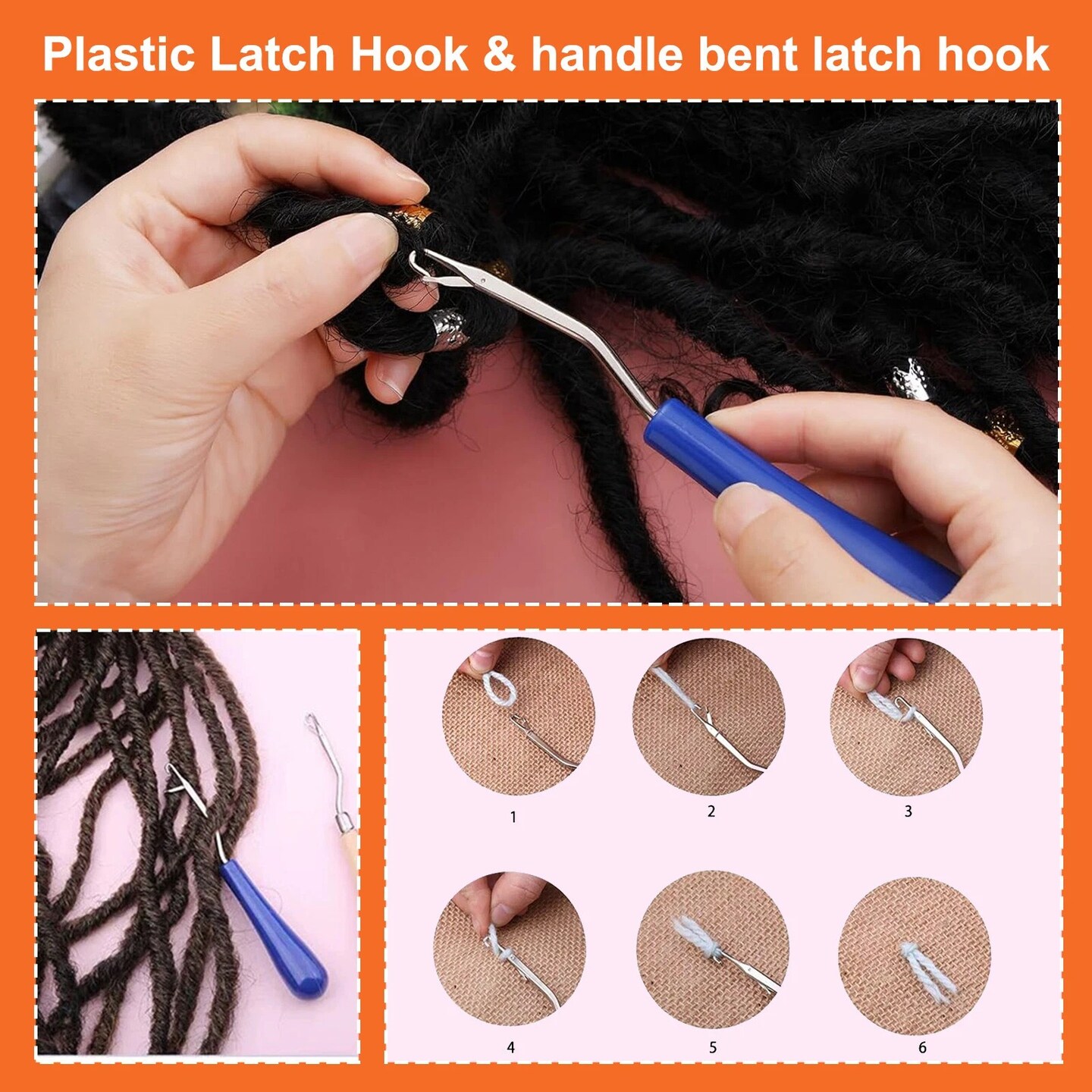 Plastic Latch Hook & handle bent latch hook

1

2

3

4

5

6