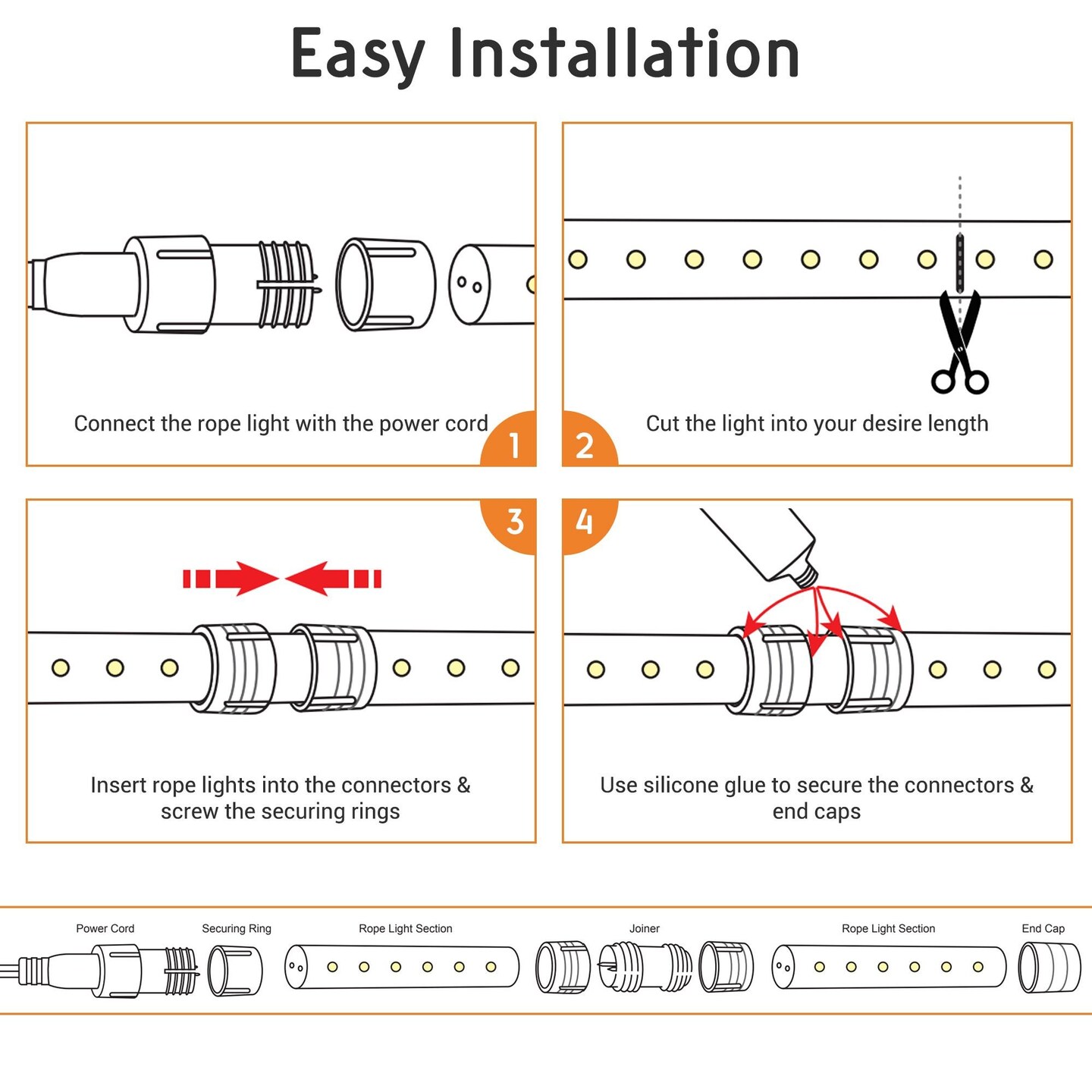 Easy Installation

Connect the rope light with the power cord

1

2

Cut the light into your desire length

3

4

Insert rope lights into the connectors & screw the securing rings

Use silicone glue to secure the connectors & end caps

Power Cord

Securing Ring

Rope Light Section

Joiner

Rope Light Section

End Cap