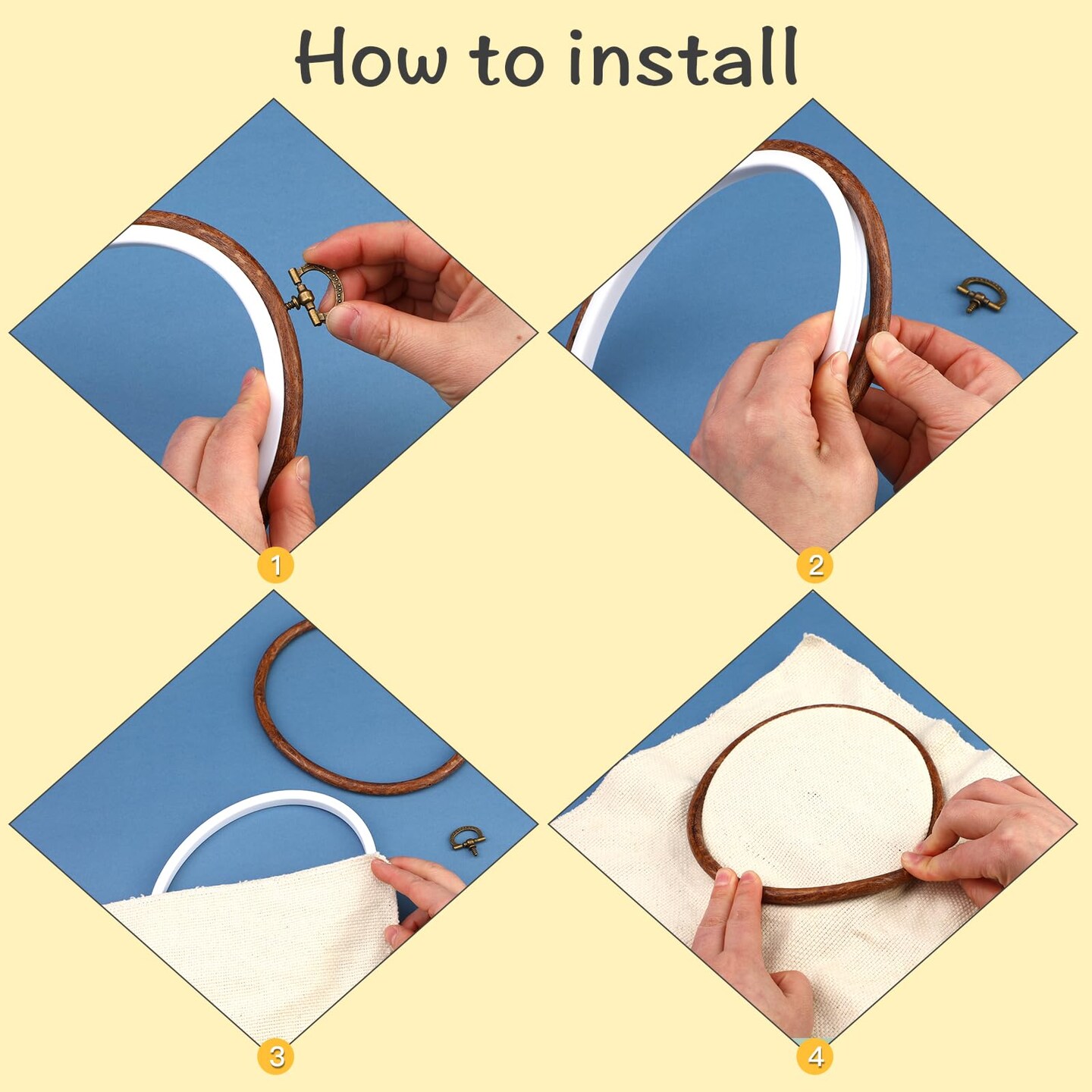 How to install

1

2

3

4