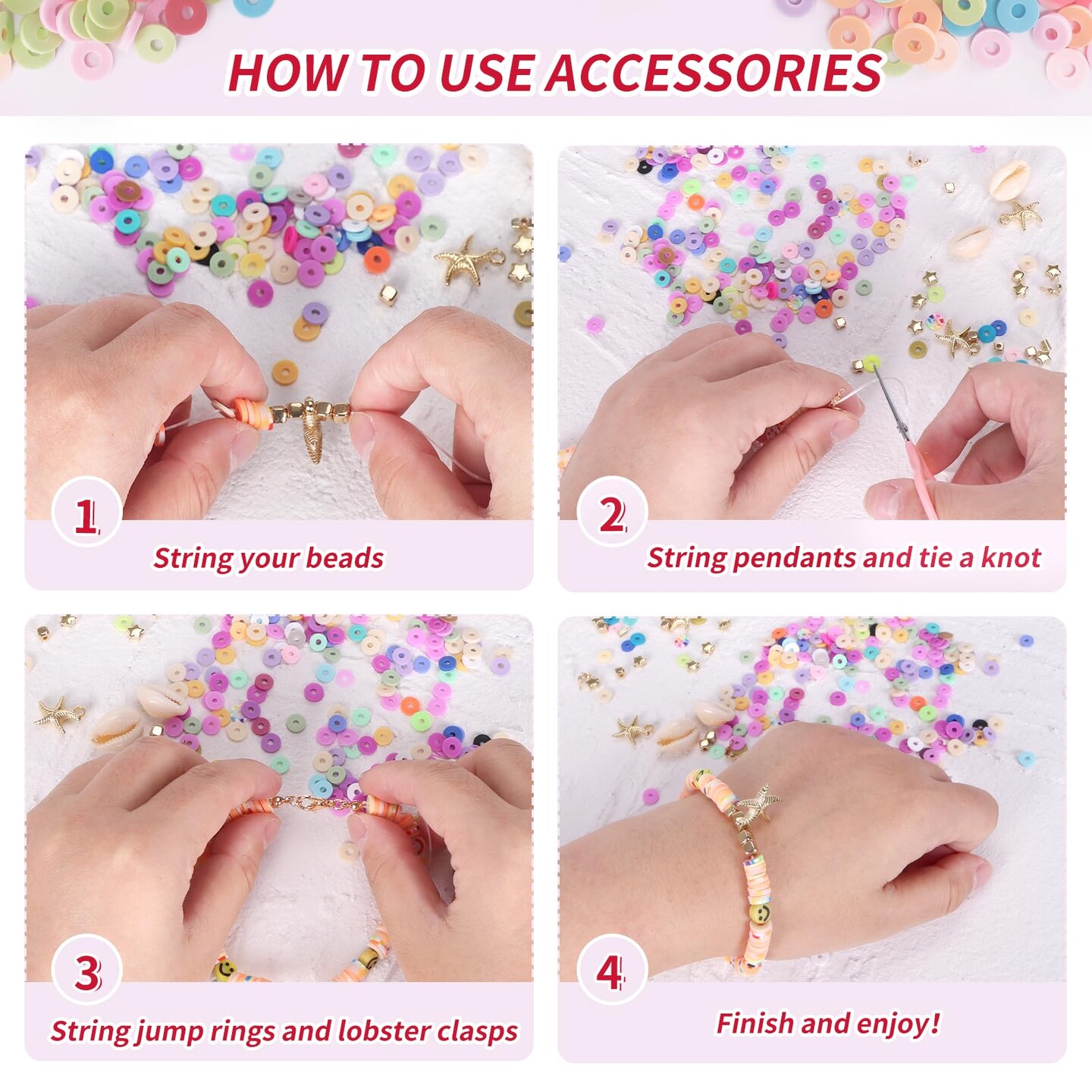 HOW TO USE ACCESSORIES

1

String your beads

2

String pendants and tie a knot

3

String jump rings and lobster clasps

4

Finish and enjoy!