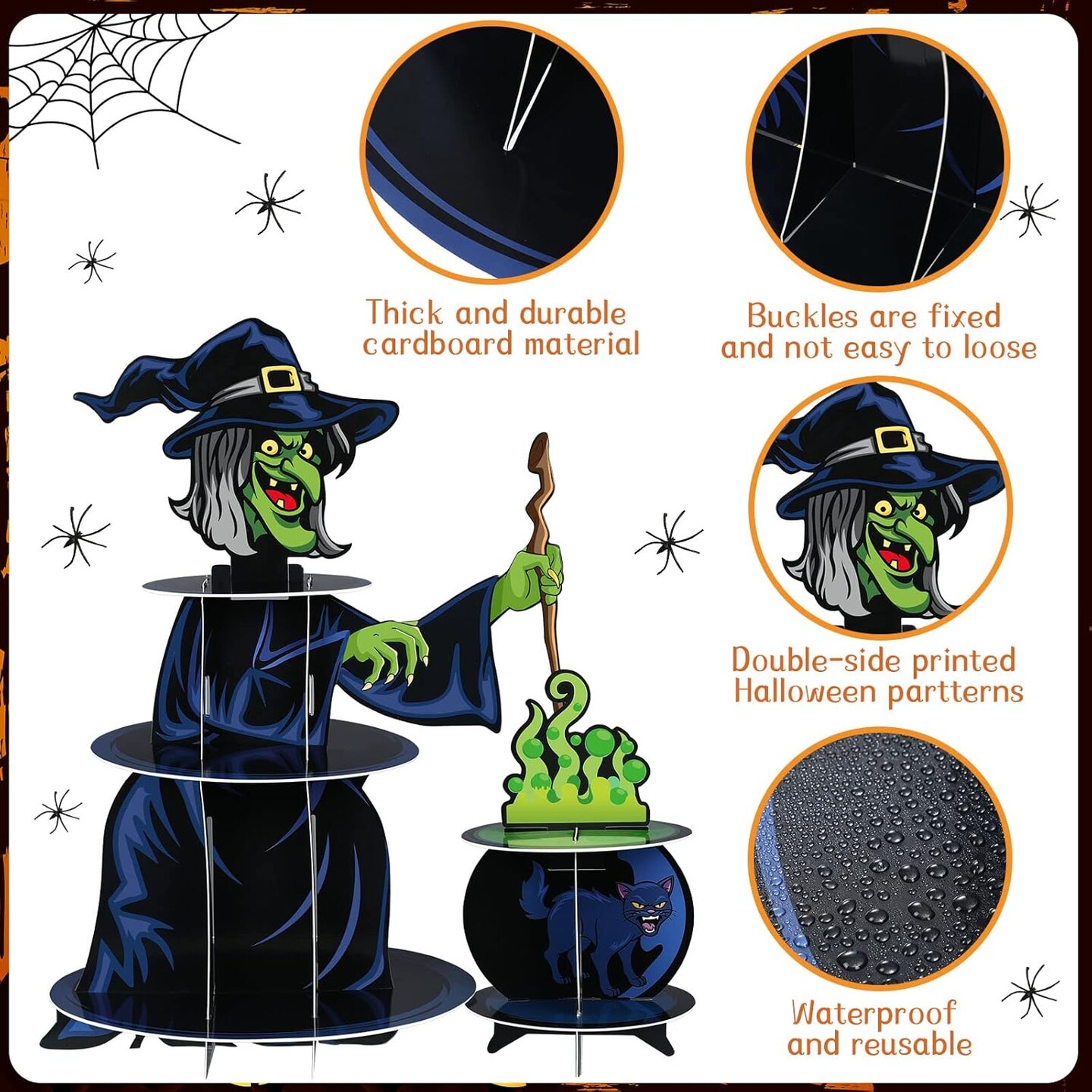 Thick and durable cardboard material

Buckles are fixed and not easy to loose

Double-side printed Halloween partterns

Waterproof and reusable