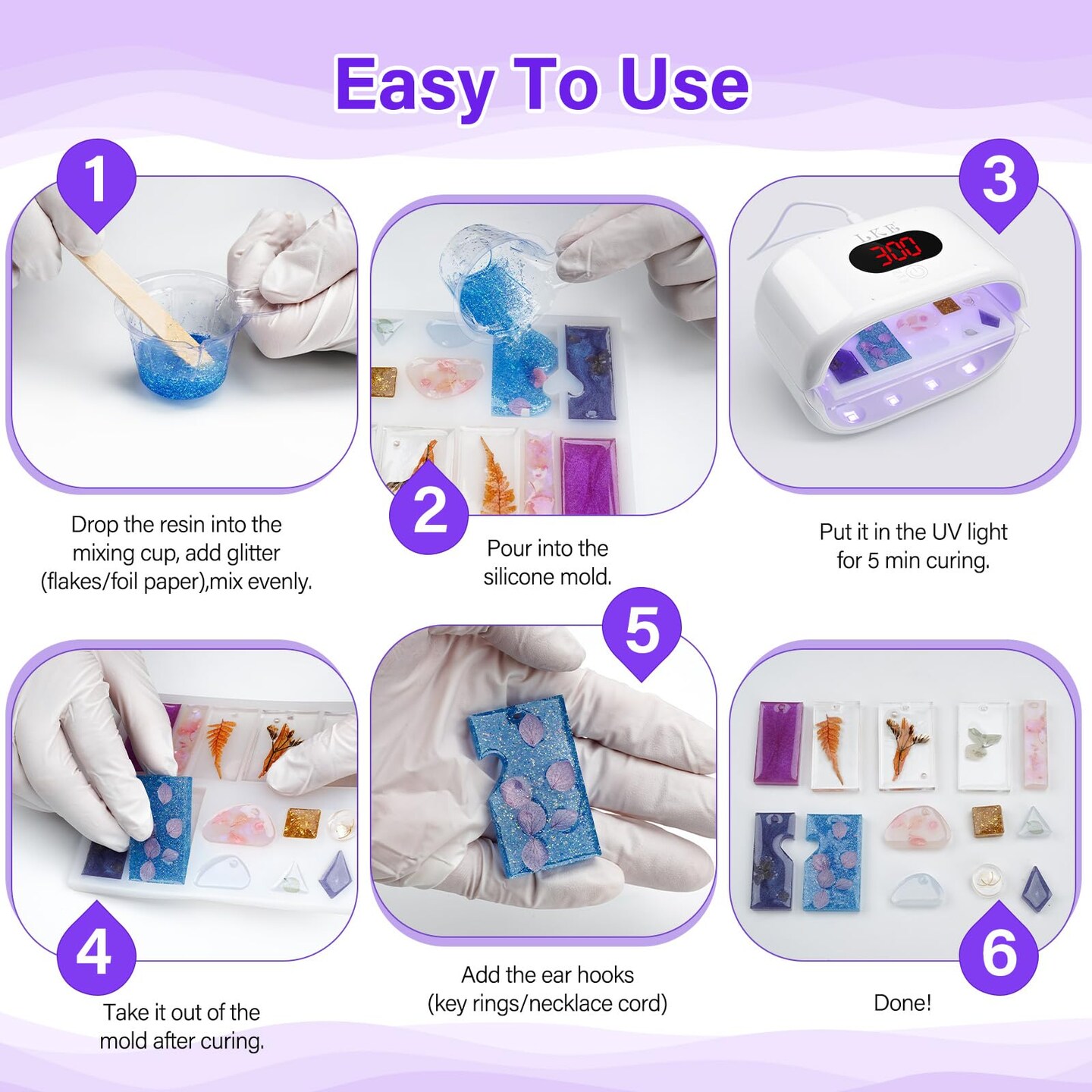 Easy To Use

1

Drop the resin into the mixing cup, add glitter (flakes/foil paper),mix evenly.

2

Pour into the silicone mold.

3

LKE
300

Put it in the UV light for 5 min curing.

4

Take it out of the mold after curing.

5

Add the ear hooks (key rings/necklace cord)

6

Done!