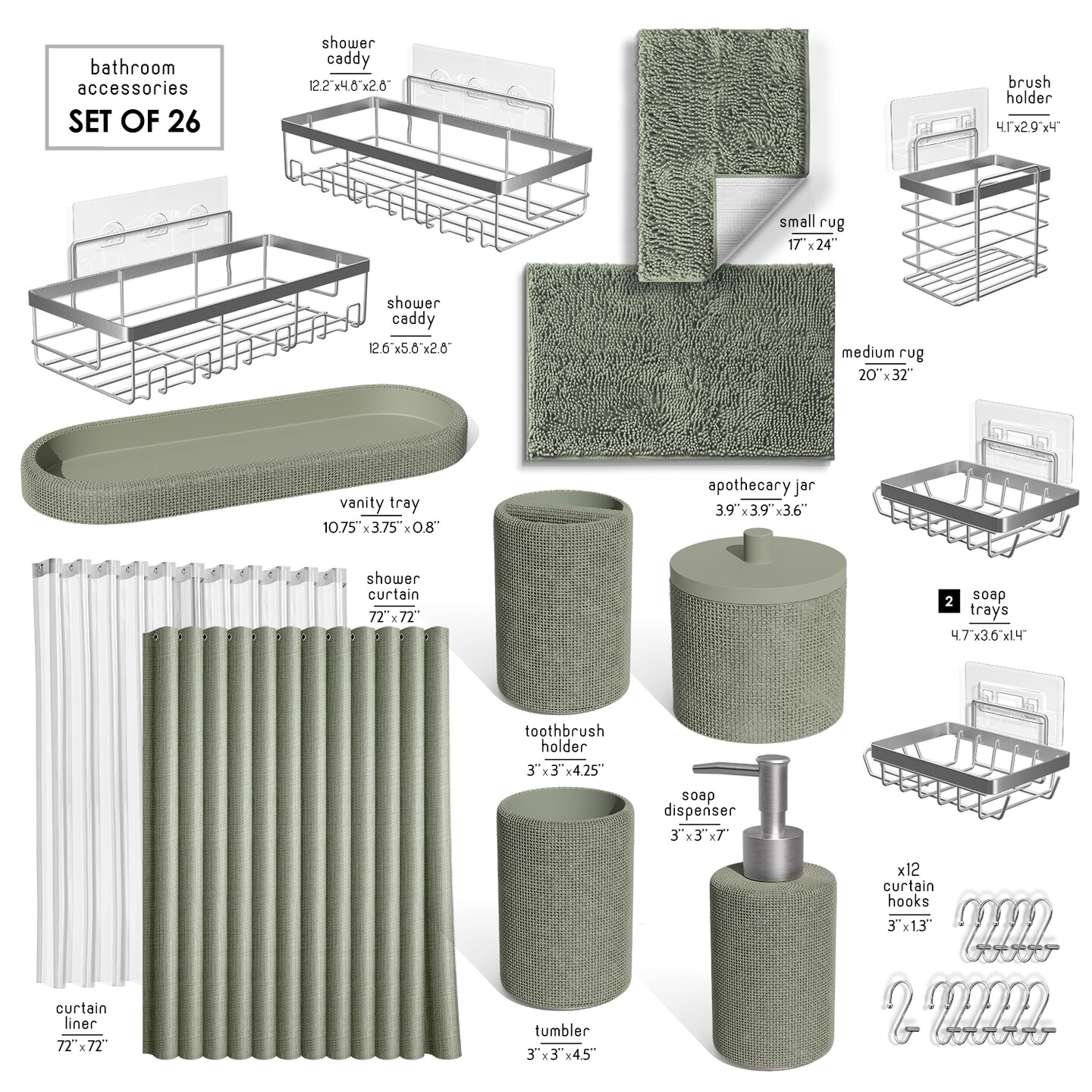 bathroom accessories
SET OF 26

shower caddy
12.2"x4.8"x2.8"

brush holder
4.1"x2.9"x4"

small rug
17" x 24"

shower caddy
12.6"x5.8"x2.8"

medium rug
20" x 32"

vanity tray
10.75" x 3.75" x 0.8"

apothecary jar
3.9" x 3.9" x 3.6"

shower curtain
72" x 72"

2 soap trays
4.7"x3.6"x1.4"

toothbrush holder
3" x 3" x 4.25"

soap dispenser
3" x 3" x 7"

x12 curtain hooks
3" x 1.3"

curtain liner
72" x 72"

tumbler
3" x 3" x 4.5"