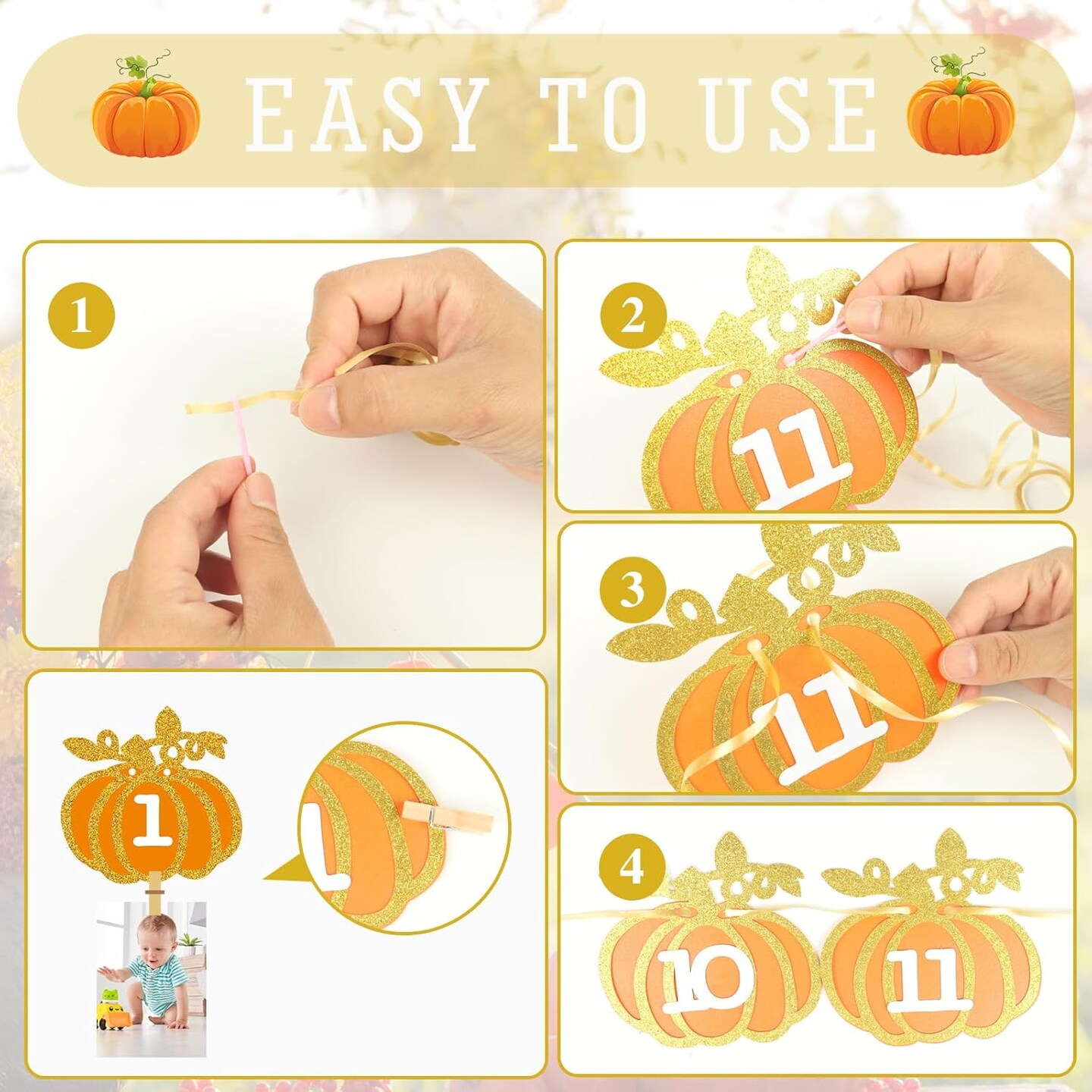 EASY TO USE

1

2

11

3

11

1

4

10

11