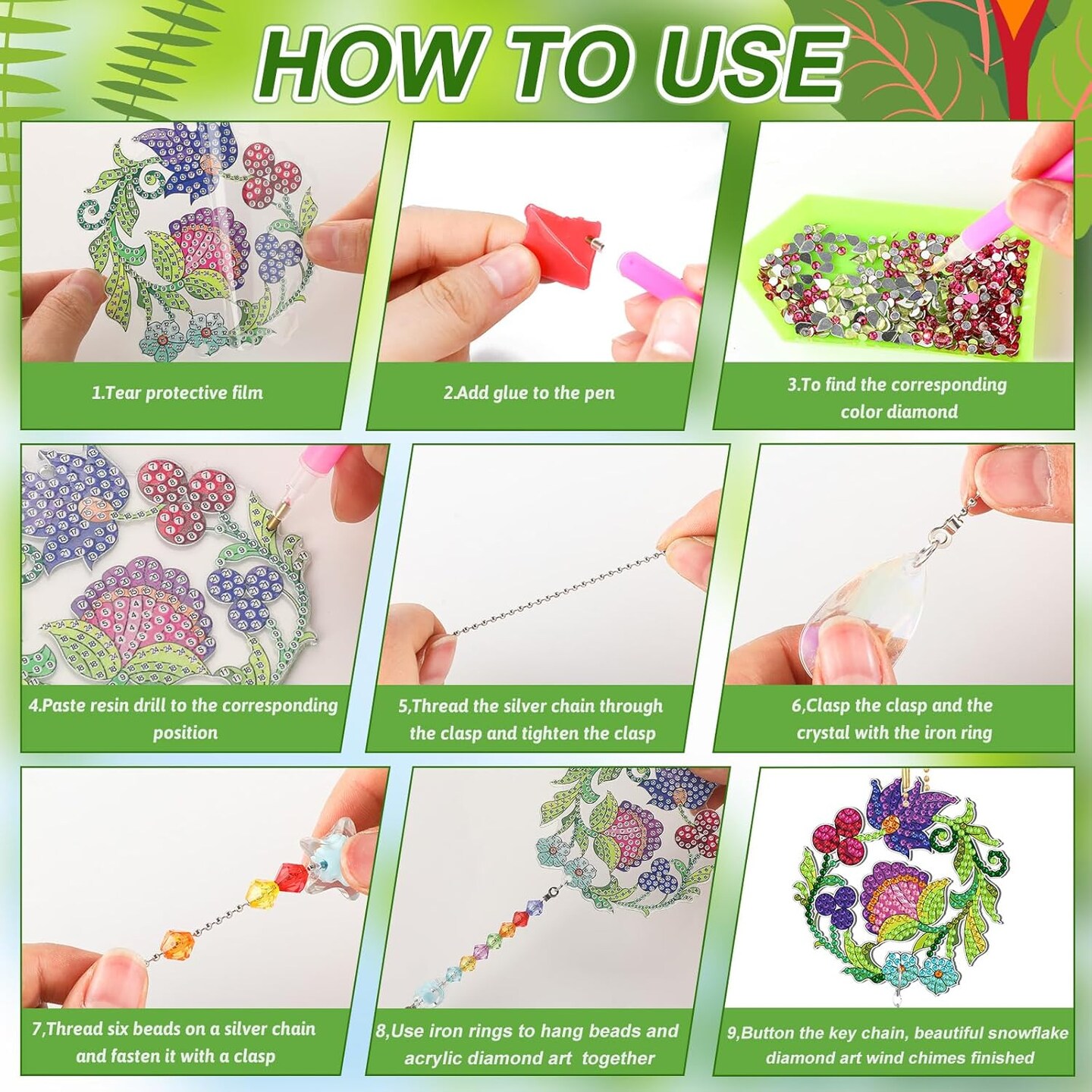 HOW TO USE

1.Tear protective film

2.Add glue to the pen

3.To find the corresponding color diamond

4.Paste resin drill to the corresponding position

5,Thread the silver chain through the clasp and tighten the clasp

6,Clasp the clasp and the crystal with the iron ring

7,Thread six beads on a silver chain and fasten it with a clasp

8,Use iron rings to hang beads and acrylic diamond art together

9,Button the key chain, beautiful snowflake diamond art wind chimes finished