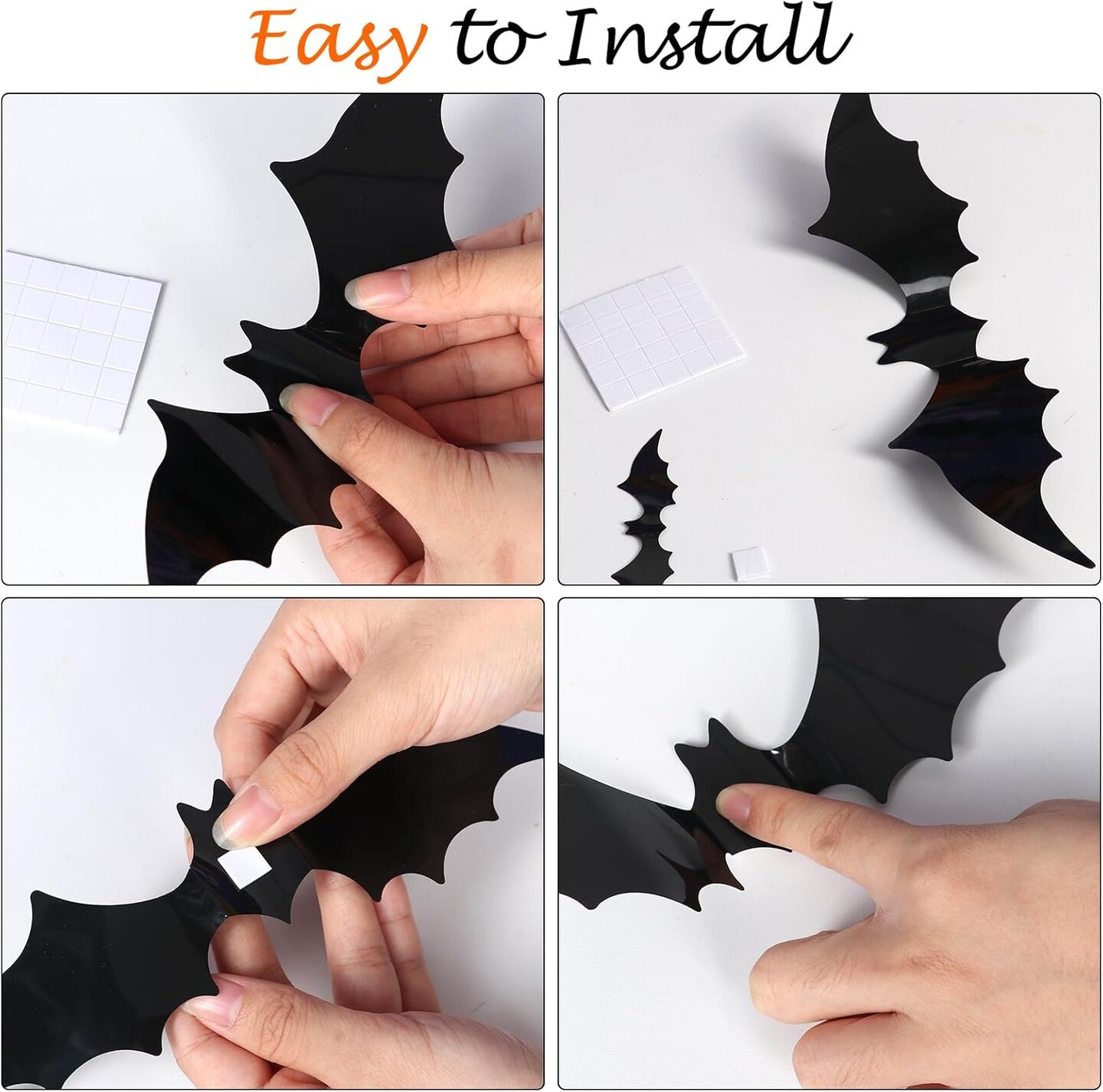 Easy to Install