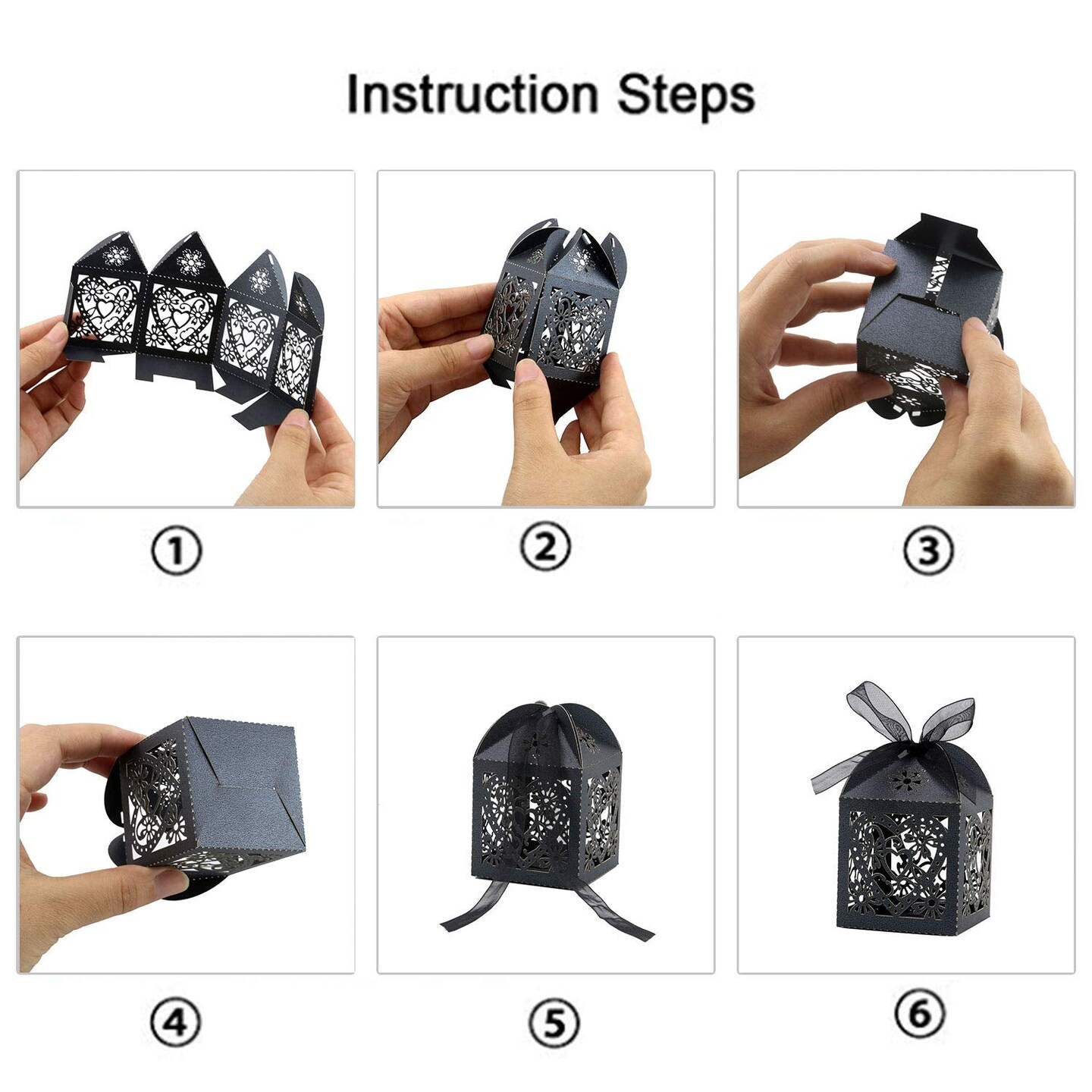 Instruction Steps

①

②

③

④

⑤

⑥