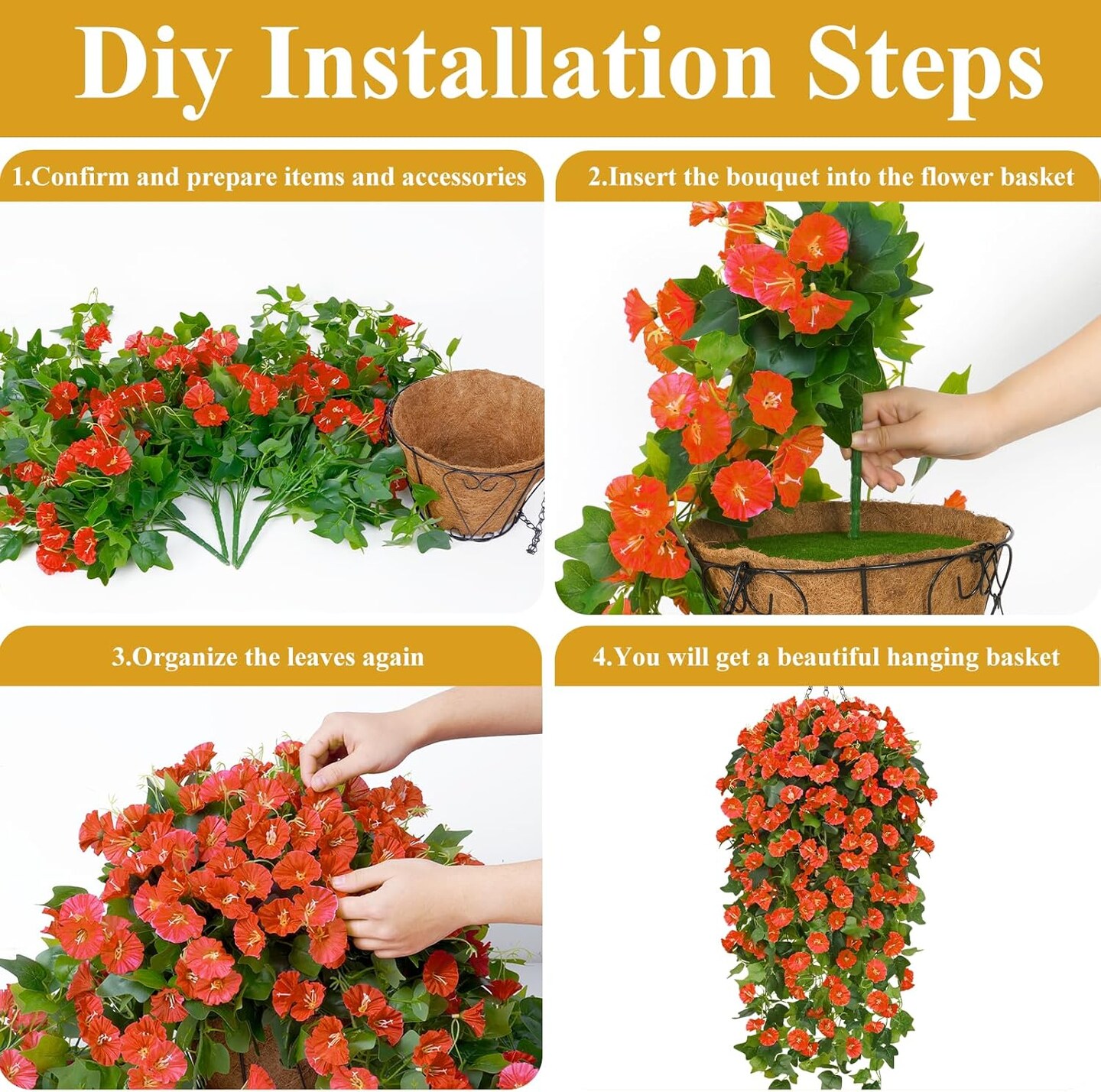 Diy Installation Steps

1.Confirm and prepare items and accessories

2.Insert the bouquet into the flower basket

3.Organize the leaves again

4.You will get a beautiful hanging basket