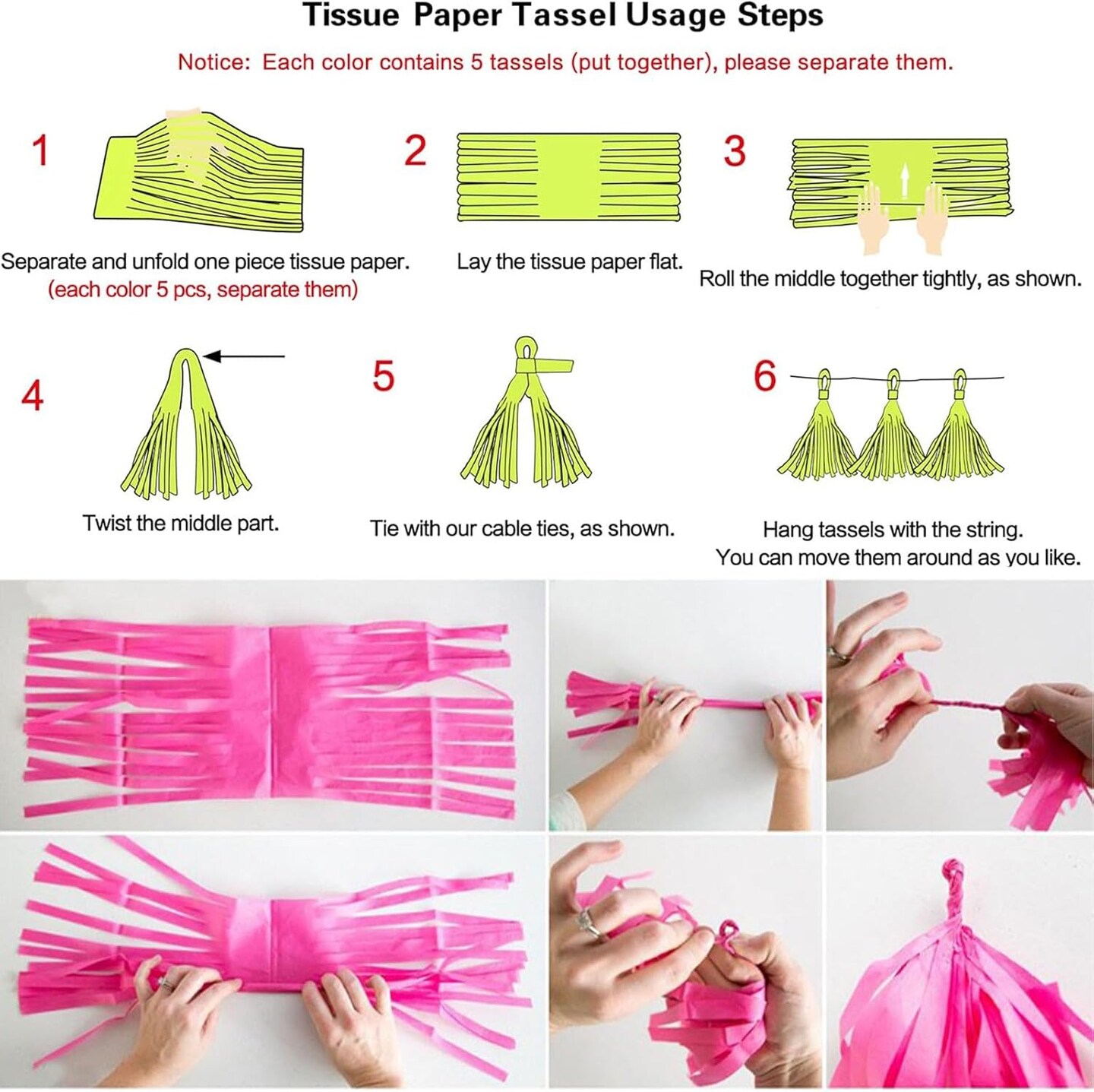 Tissue Paper Tassel Usage Steps

Notice: Each color contains 5 tassels (put together), please separate them.

1

Separate and unfold one piece tissue paper.
(each color 5 pcs, separate them)

2

Lay the tissue paper flat.

3

Roll the middle together tightly, as shown.

4

Twist the middle part.

5

Tie with our cable ties, as shown.

6

Hang tassels with the string.
You can move them around as you like.