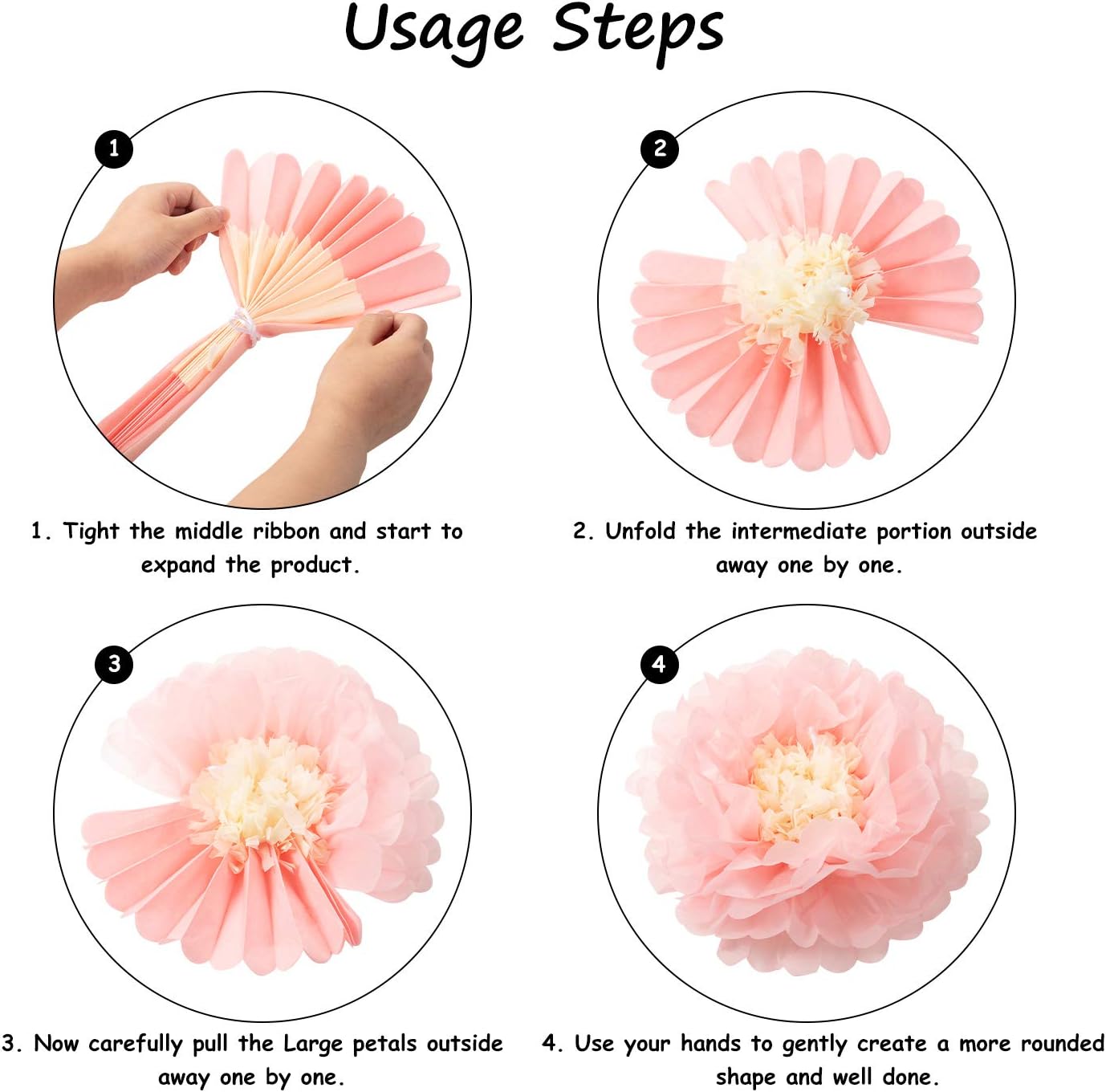 Usage Steps

1

1. Tight the middle ribbon and start to expand the product.

2

2. Unfold the intermediate portion outside away one by one.

3

3. Now carefully pull the Large petals outside away one by one.

4

4. Use your hands to gently create a more rounded shape and well done.