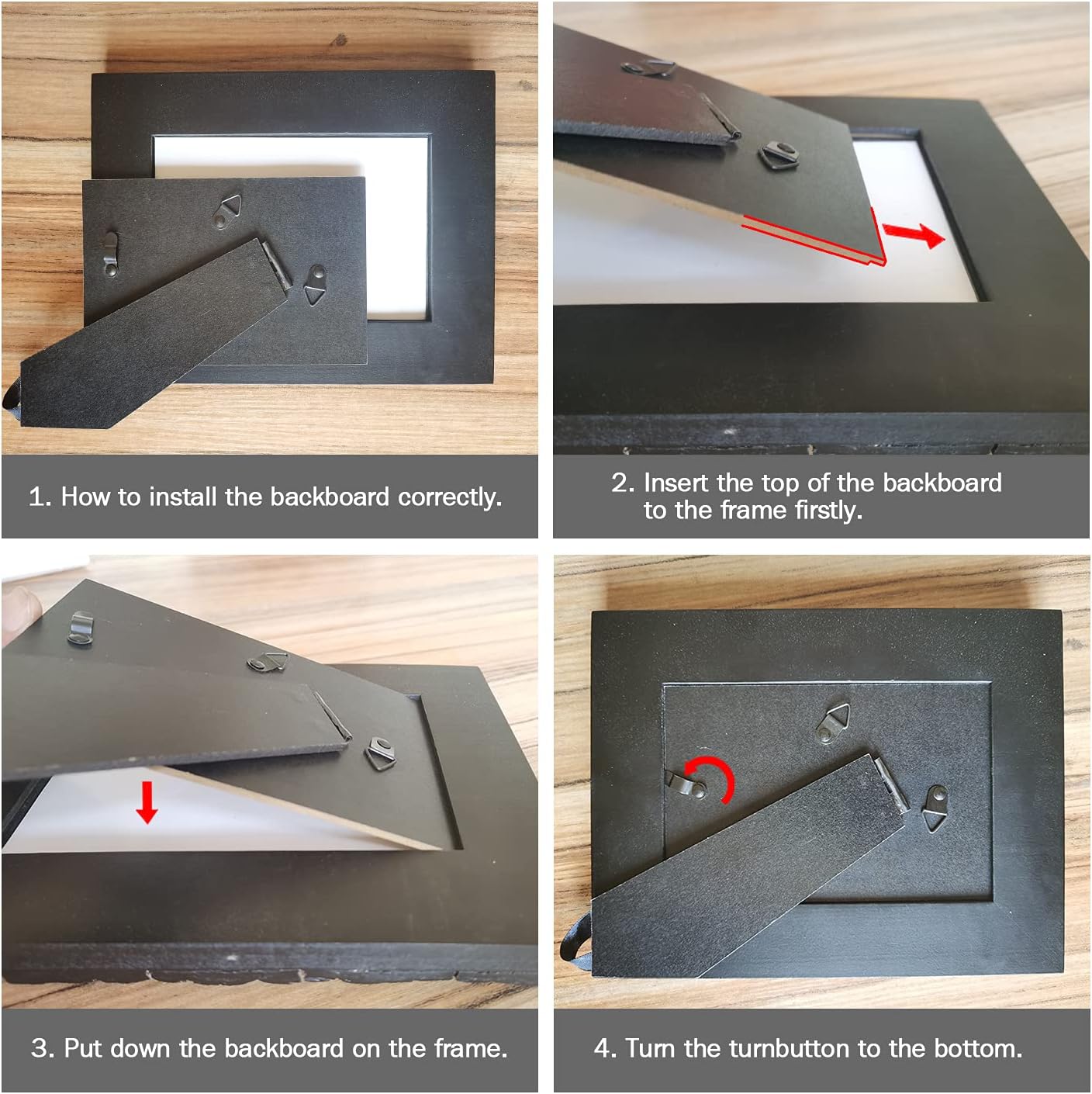 1. How to install the backboard correctly.

2. Insert the top of the backboard to the frame firstly.

3. Put down the backboard on the frame.

4. Turn the turnbutton to the bottom.