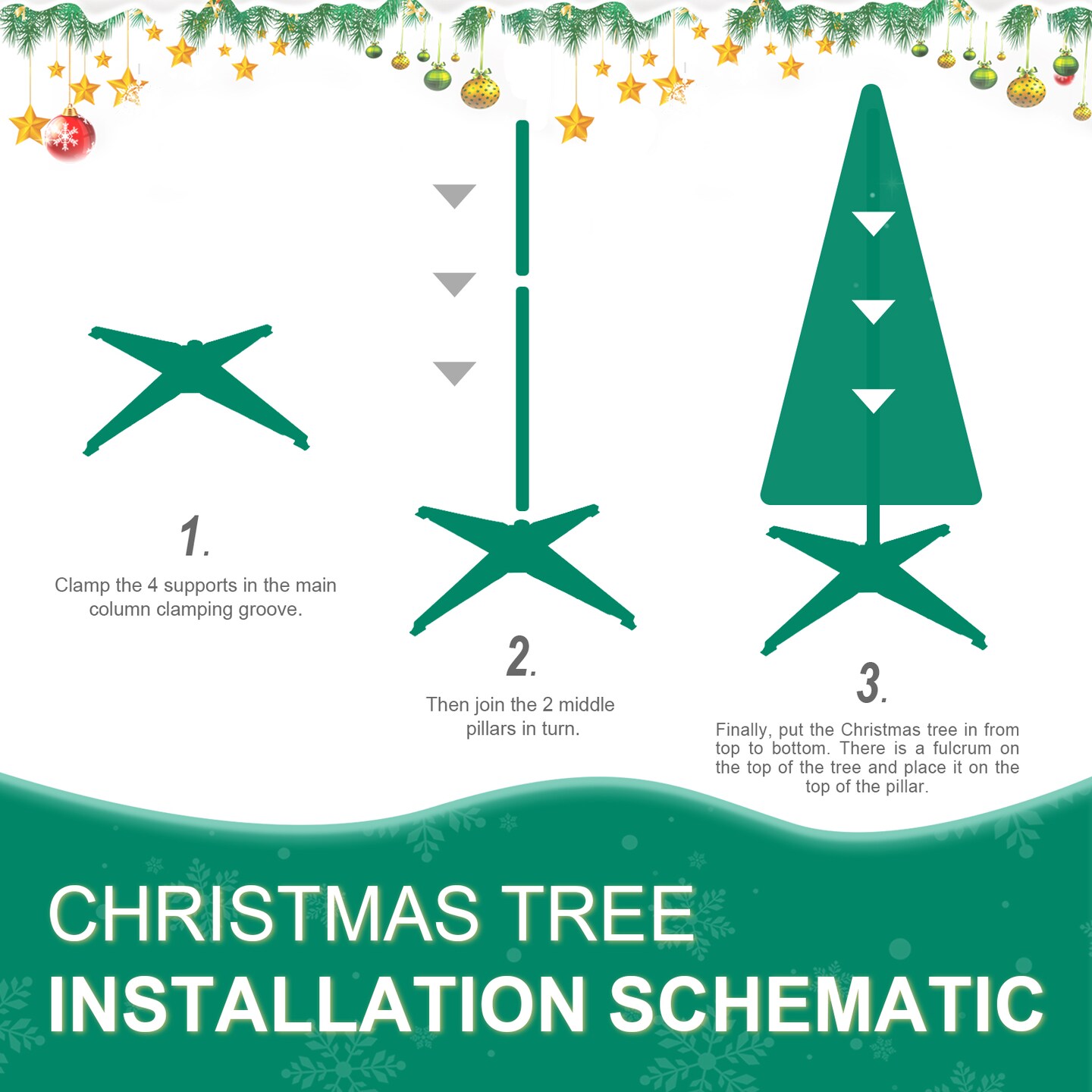 1.

Clamp the 4 supports in the main column clamping groove.

2.

Then join the 2 middle pillars in turn.

3.

Finally, put the Christmas tree in from top to bottom. There is a fulcrum on the top of the tree and place it on the top of the pillar.

CHRISTMAS TREE
INSTALLATION SCHEMATIC