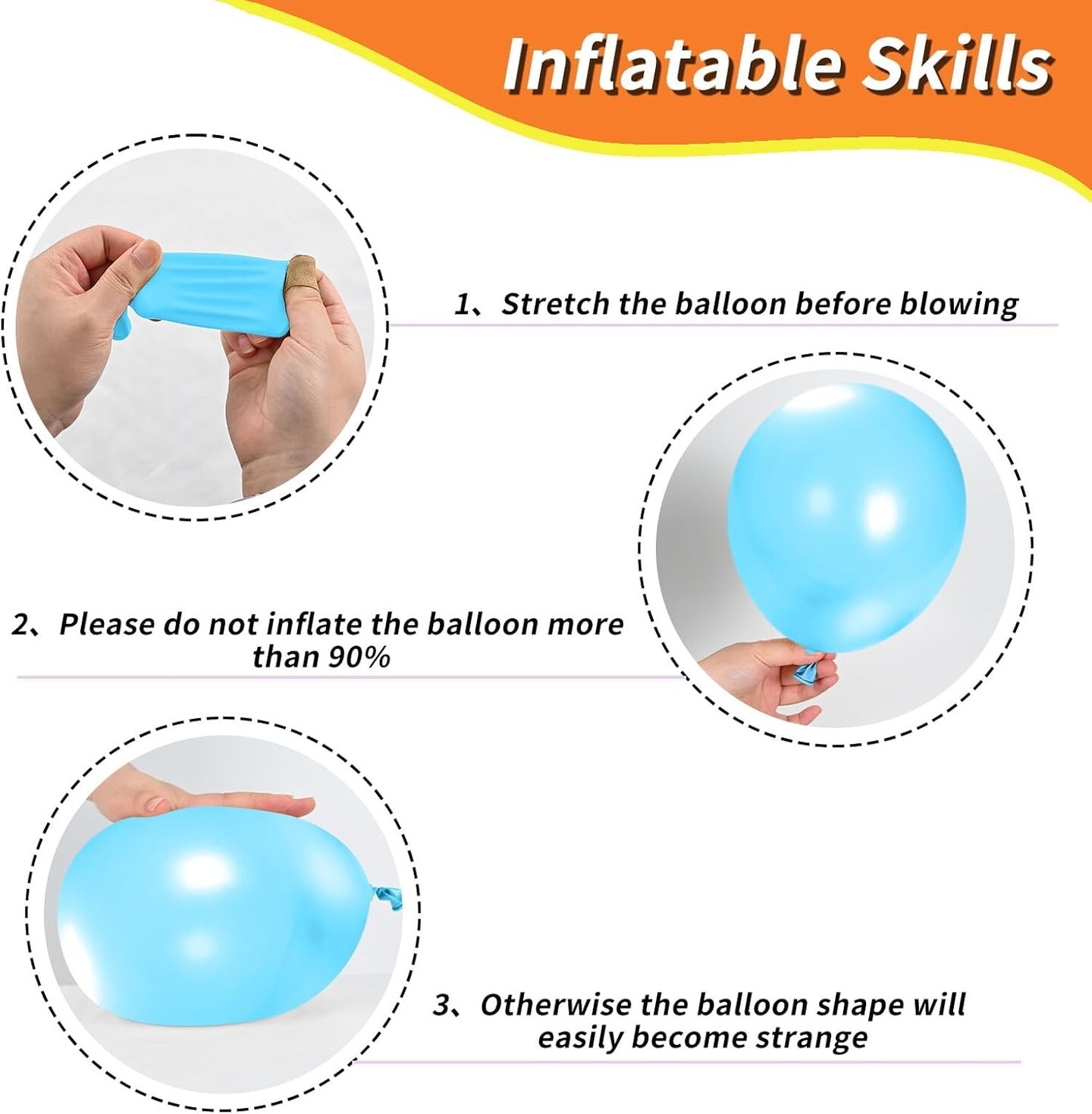 Inflatable Skills

1、Stretch the balloon before blowing

2、Please do not inflate the balloon more than 90%

3、Otherwise the balloon shape will easily become strange