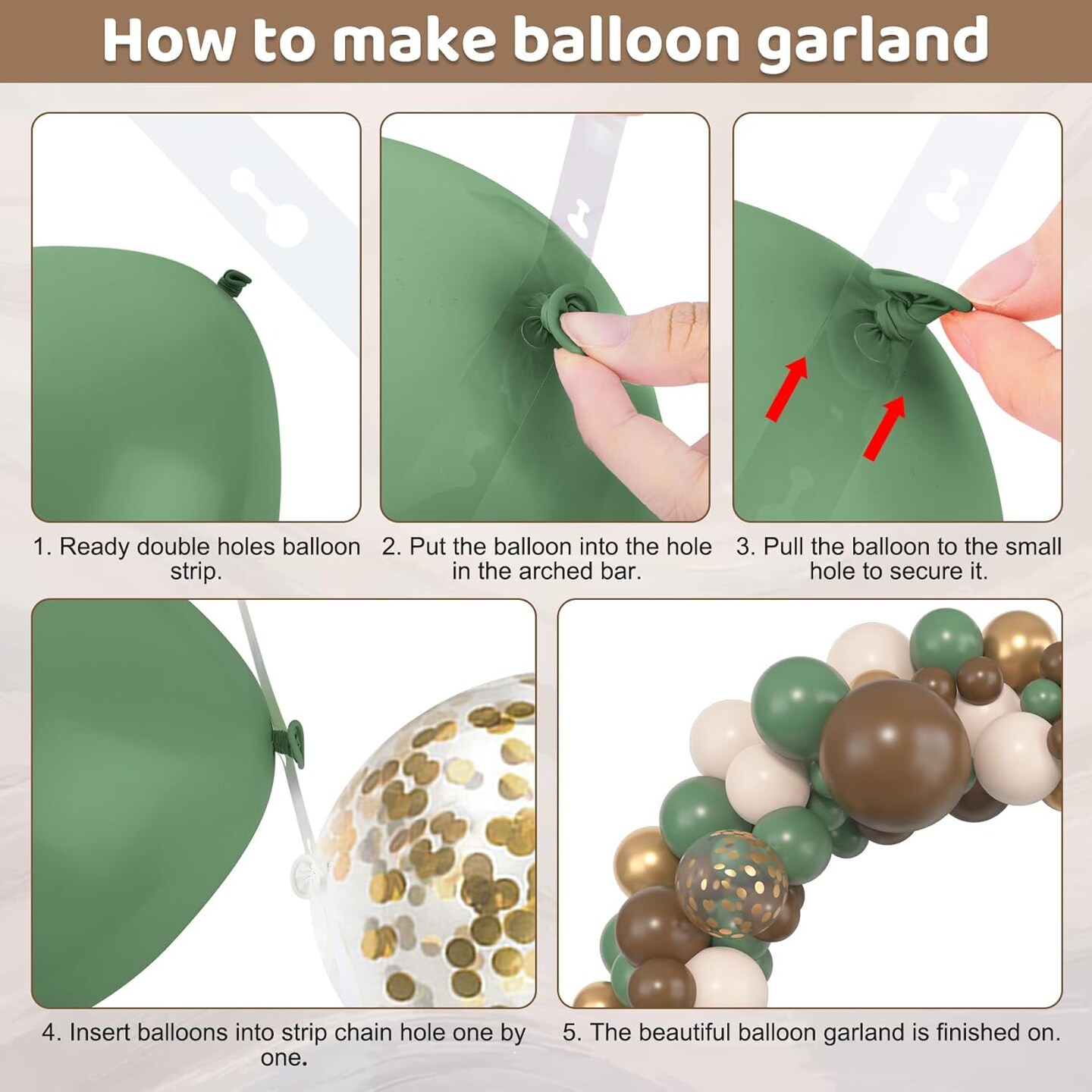 How to make balloon garland

1. Ready double holes balloon strip.

2. Put the balloon into the hole in the arched bar.

3. Pull the balloon to the small hole to secure it.

4. Insert balloons into strip chain hole one by one.

5. The beautiful balloon garland is finished on.