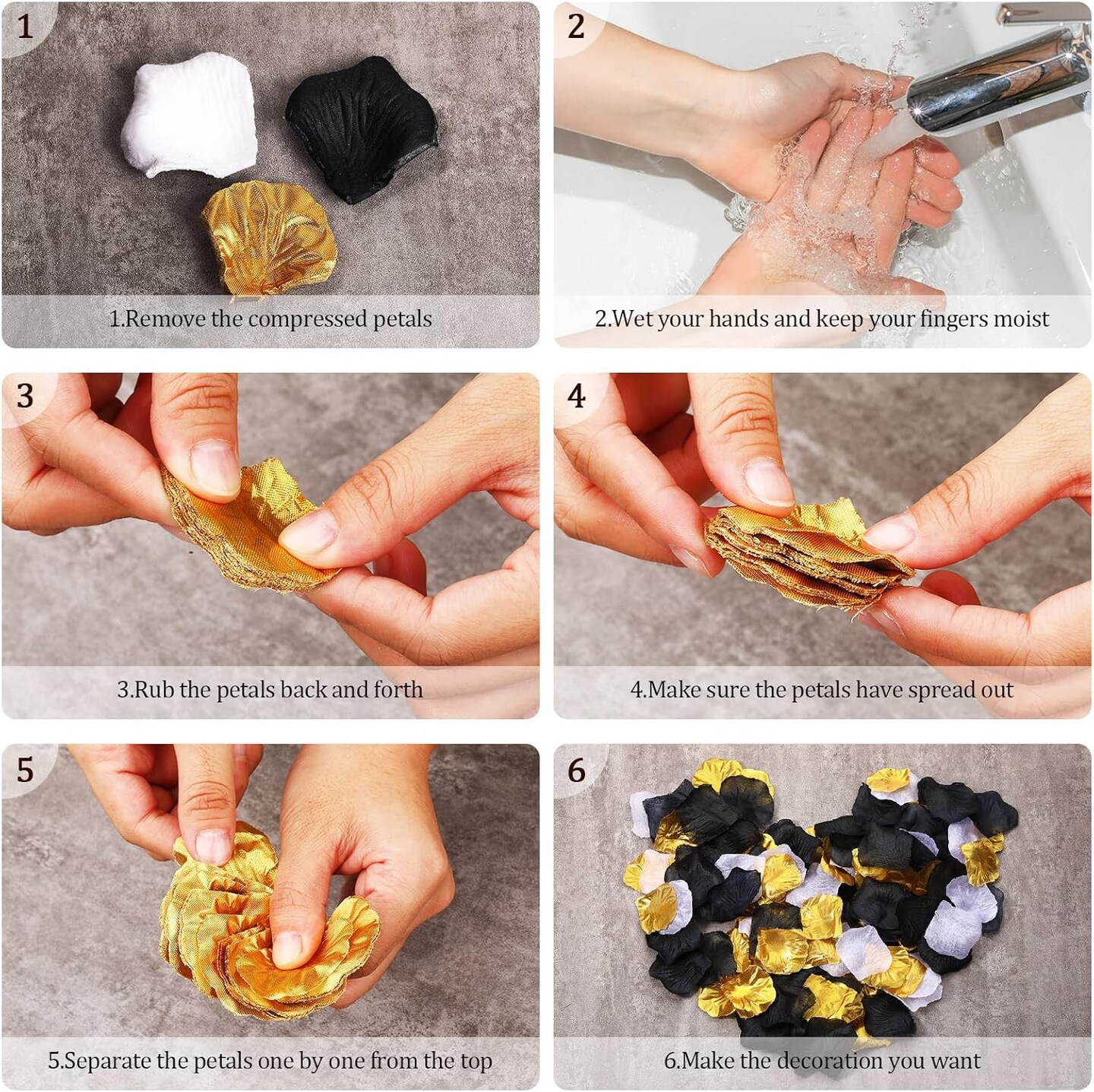 1

1.Remove the compressed petals

2

2.Wet your hands and keep your fingers moist

3

3.Rub the petals back and forth

4

4.Make sure the petals have spread out

5

5.Separate the petals one by one from the top

6

6.Make the decoration you want