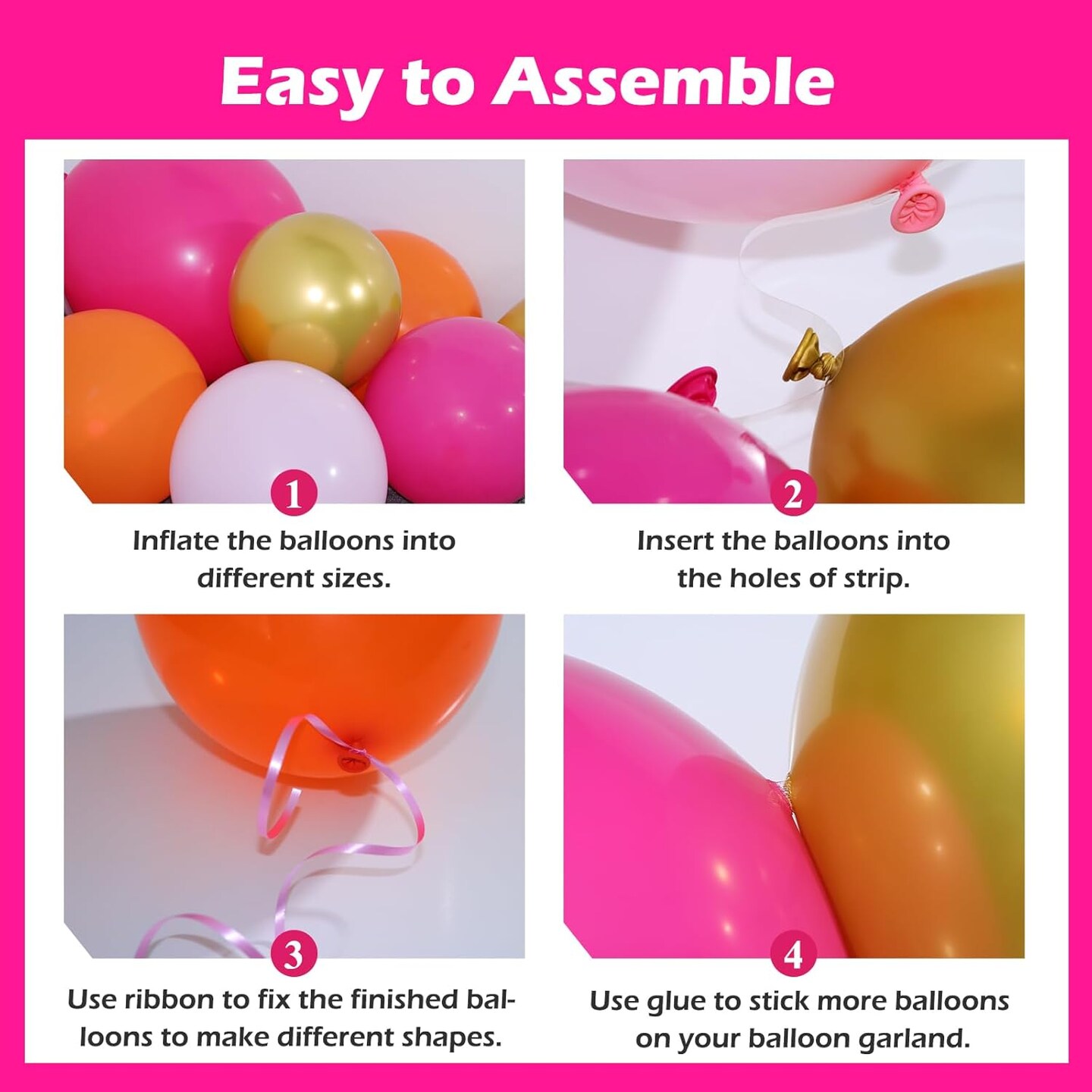 Easy to Assemble

1

Inflate the balloons into different sizes.

2

Insert the balloons into the holes of strip.

3

Use ribbon to fix the finished balloons to make different shapes.

4

Use glue to stick more balloons on your balloon garland.