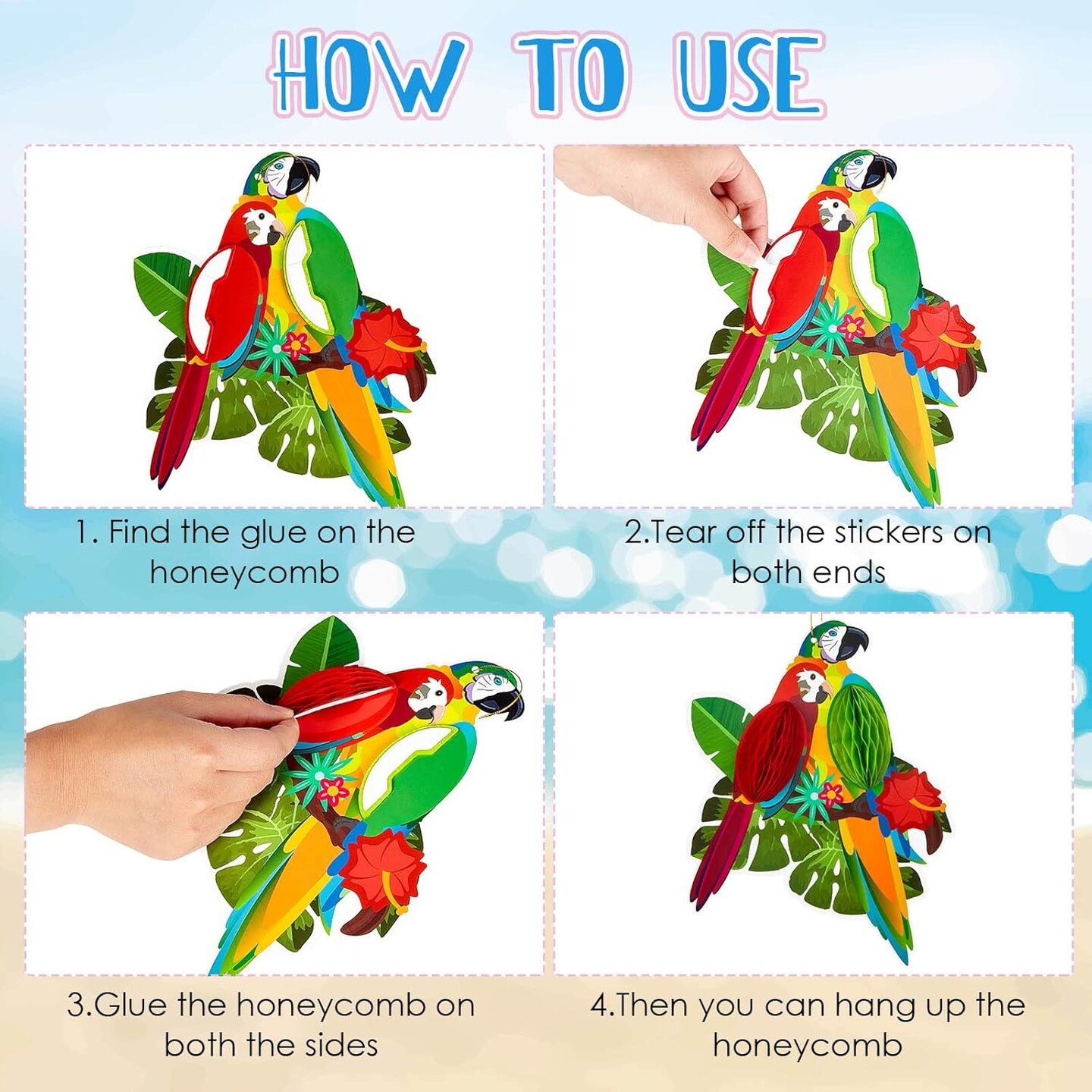 HOW TO USE

1. Find the glue on the honeycomb

2.Tear off the stickers on both ends

3.Glue the honeycomb on both the sides

4.Then you can hang up the honeycomb