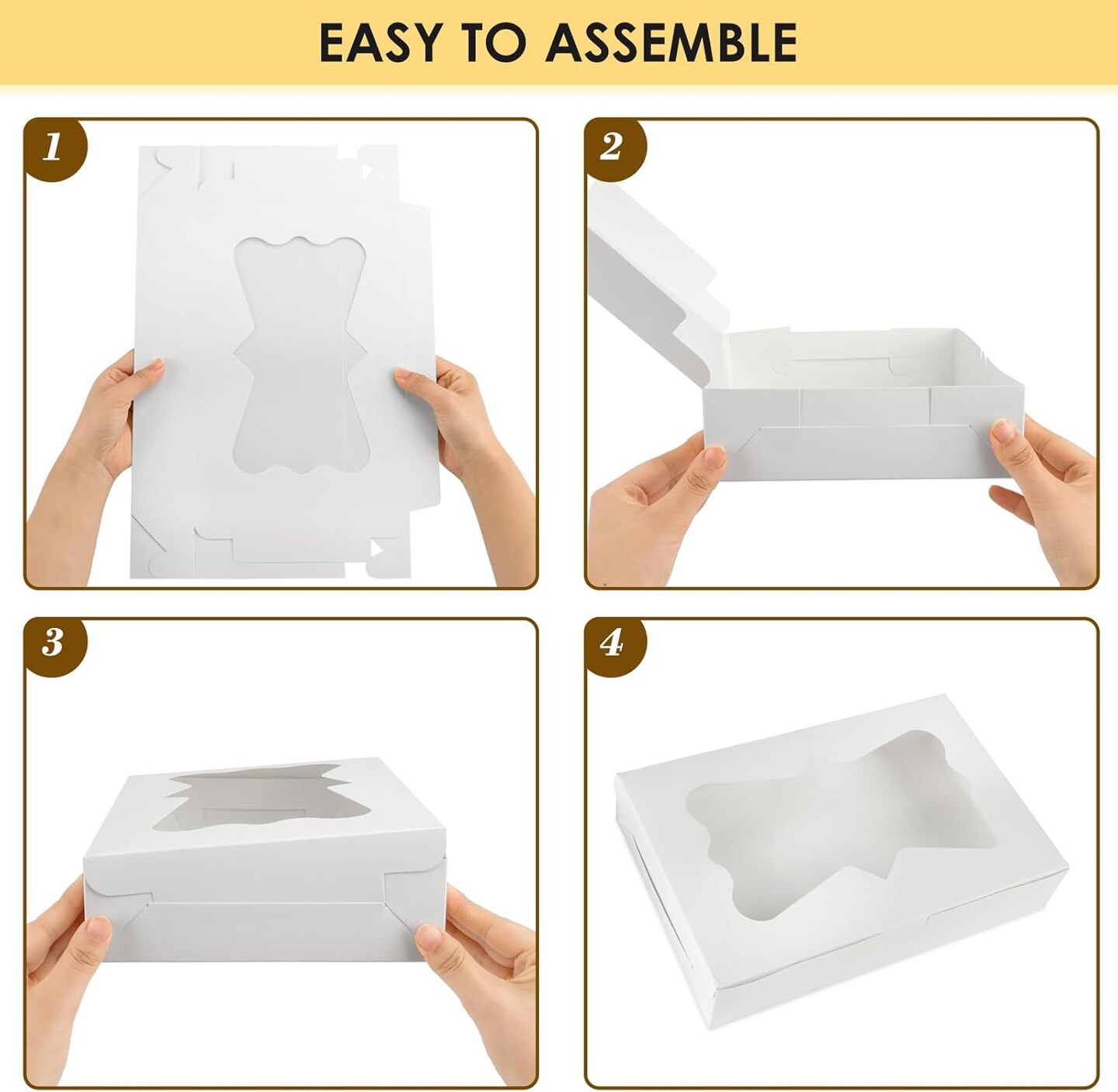 EASY TO ASSEMBLE

1

2

3

4