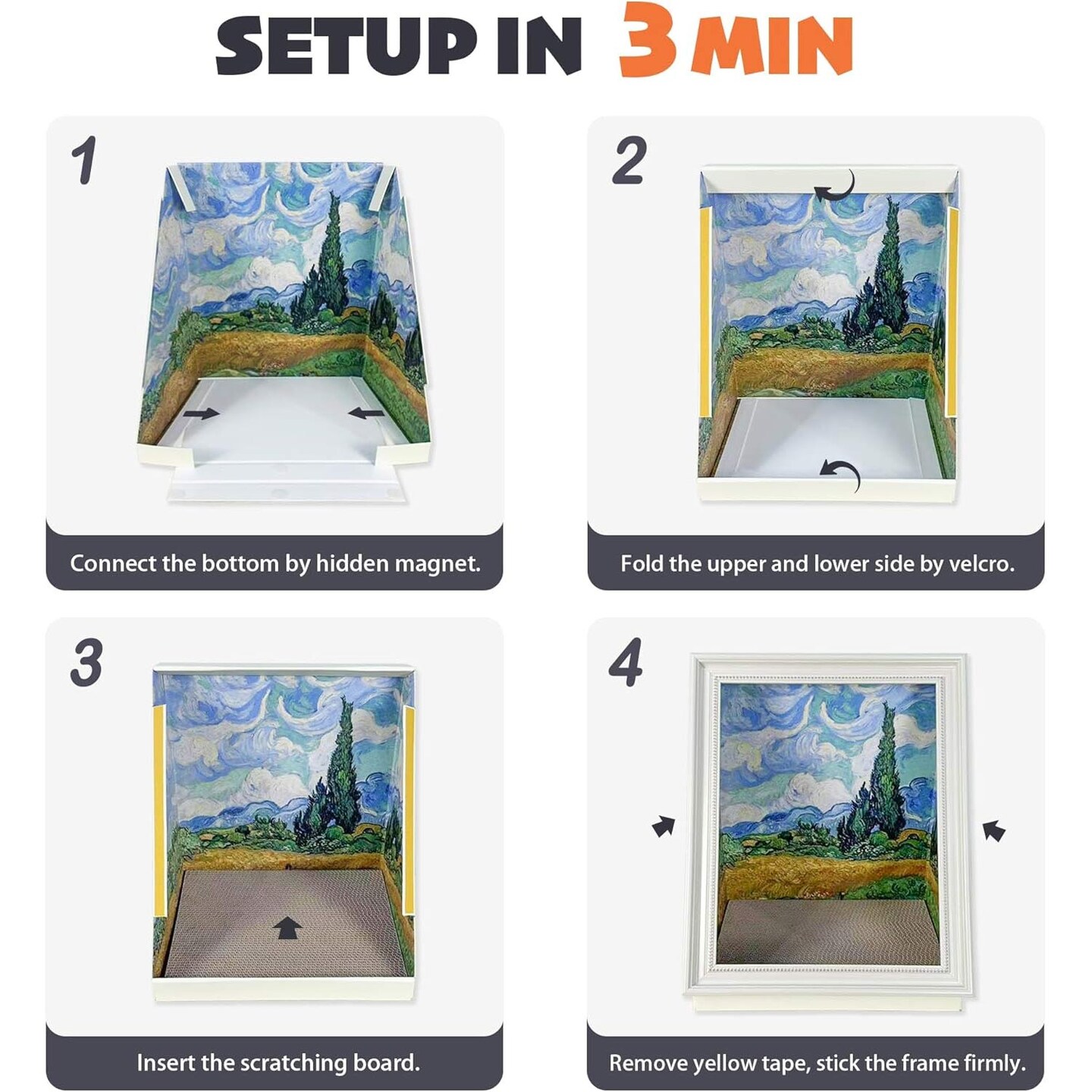 SETUP IN 3 MIN

1

Connect the bottom by hidden magnet.

2

Fold the upper and lower side by velcro.

3

Insert the scratching board.

4

Remove yellow tape, stick the frame firmly.