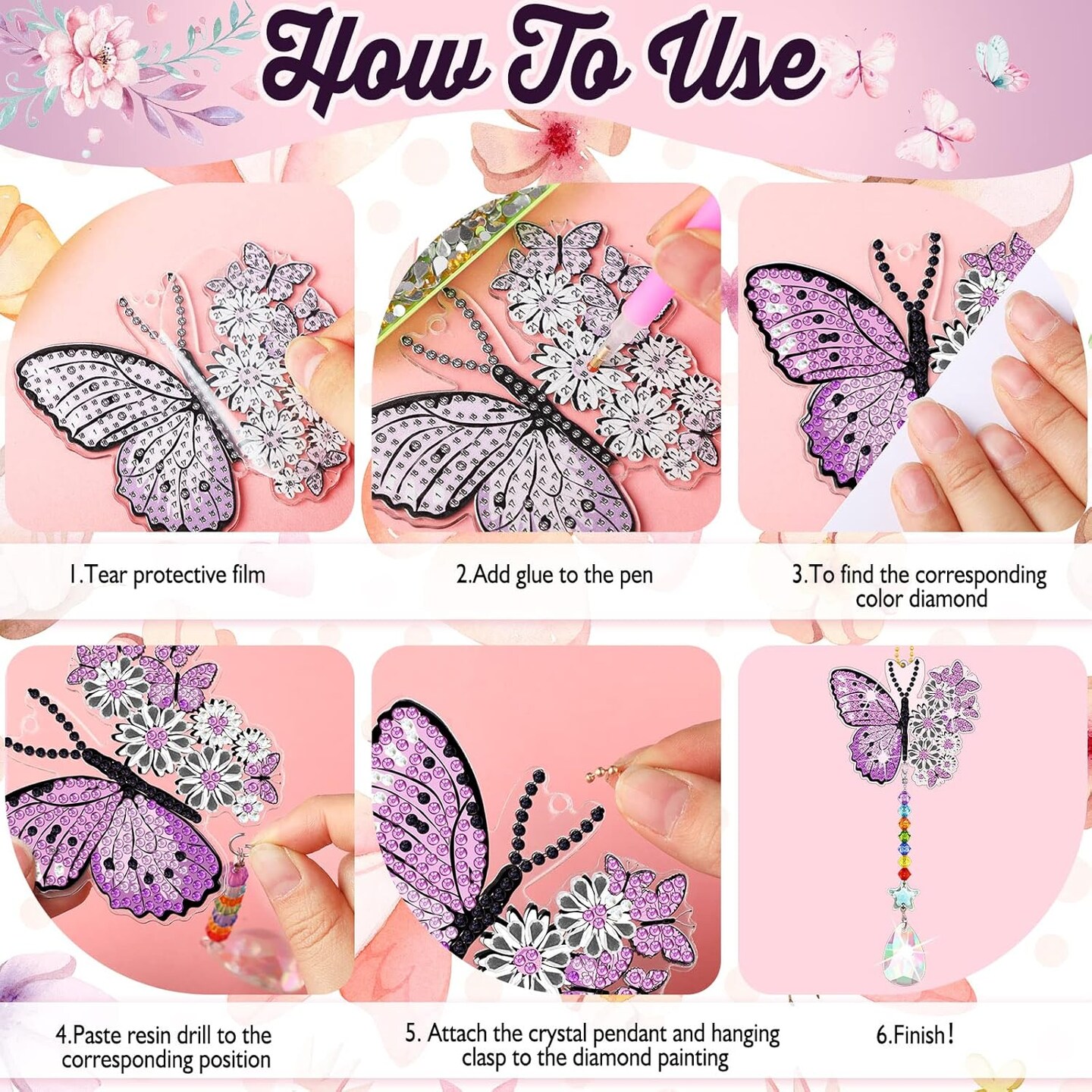 How To Use

1.Tear protective film

2.Add glue to the pen

3.To find the corresponding color diamond

4.Paste resin drill to the corresponding position

5. Attach the crystal pendant and hanging clasp to the diamond painting

6.Finish!