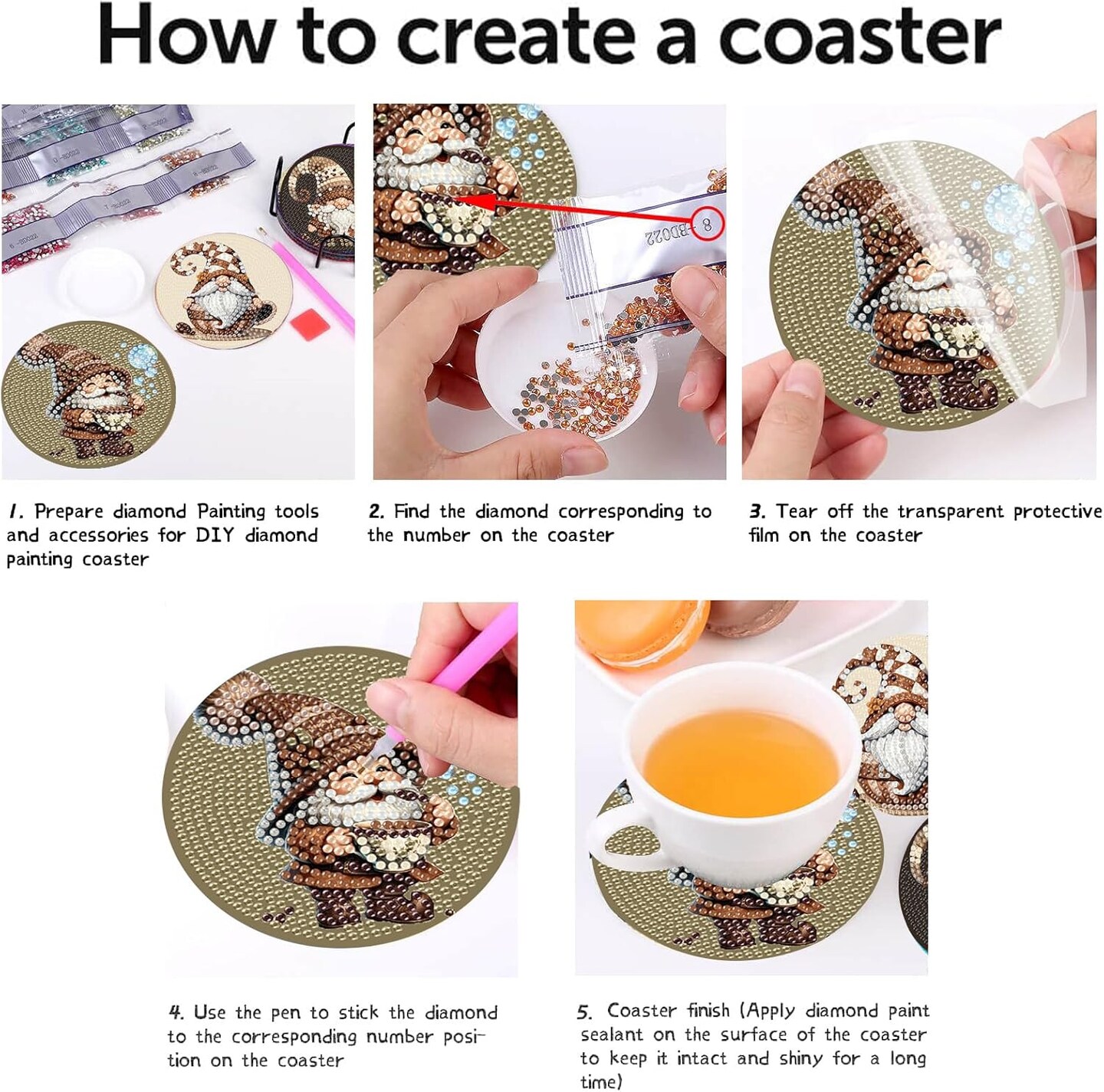 How to create a coaster

8 -BD022

1. Prepare diamond Painting tools and accessories for DIY diamond painting coaster

2. Find the diamond corresponding to the number on the coaster

3. Tear off the transparent protective film on the coaster

4. Use the pen to stick the diamond to the corresponding number position on the coaster

5. Coaster finish (Apply diamond paint sealant on the surface of the coaster to keep it intact and shiny for a long time)