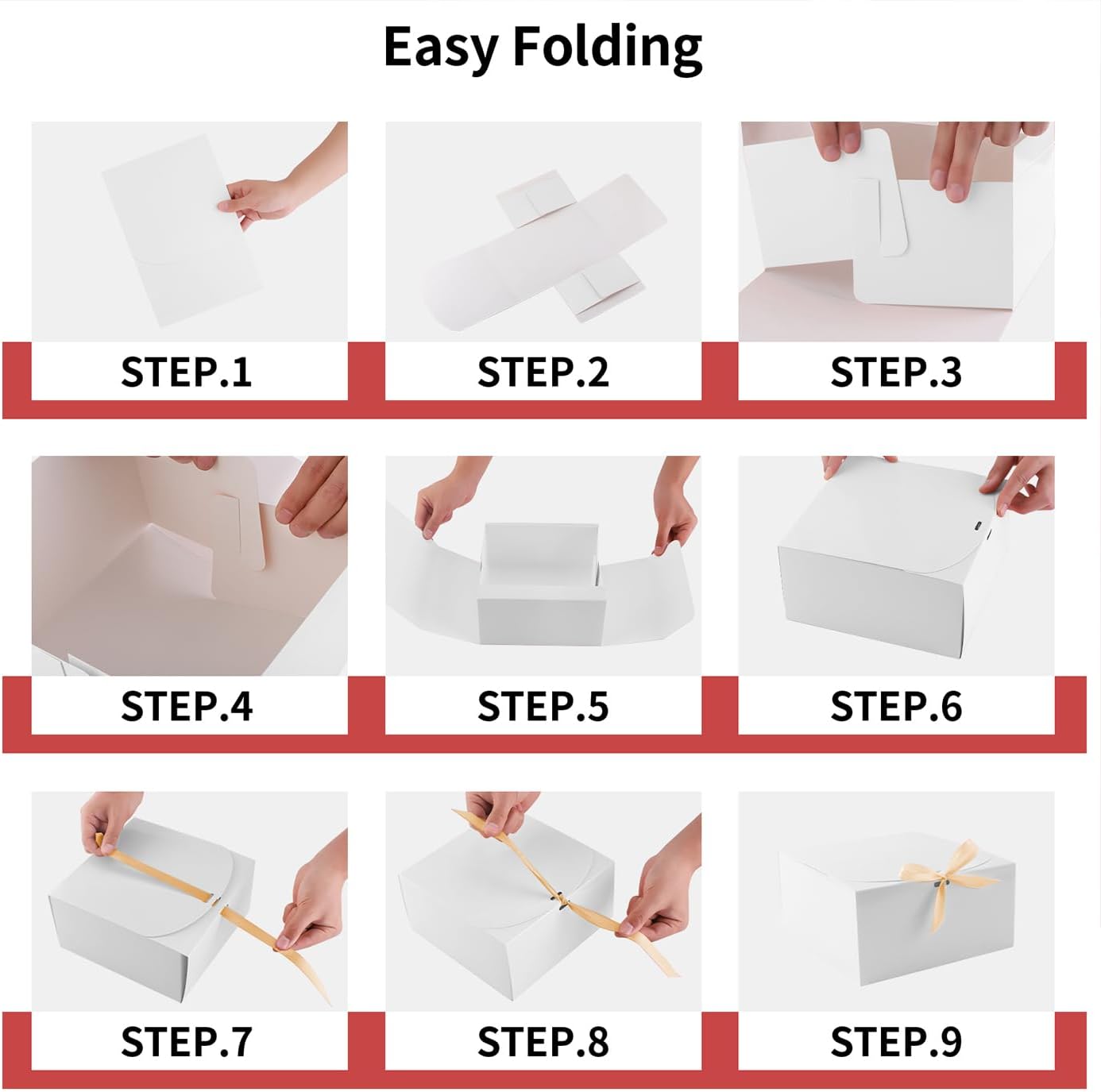 Easy Folding

STEP.1

STEP.2

STEP.3

STEP.4

STEP.5

STEP.6

STEP.7

STEP.8

STEP.9