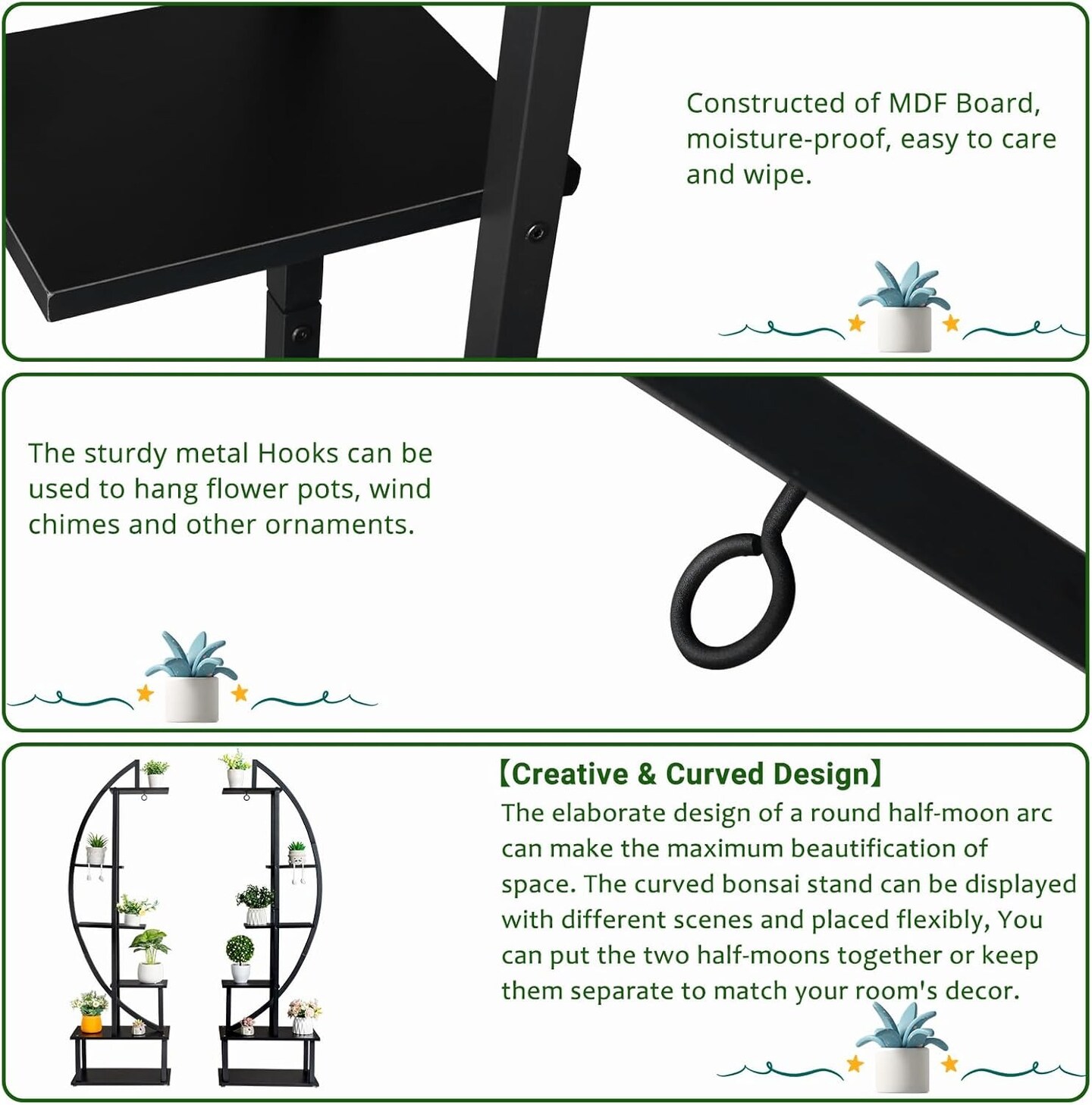 Constructed of MDF Board, moisture-proof, easy to care and wipe.

The sturdy metal Hooks can be used to hang flower pots, wind chimes and other ornaments.

【Creative & Curved Design】
The elaborate design of a round half-moon arc can make the maximum beautification of space. The curved bonsai stand can be displayed with different scenes and placed flexibly, You can put the two half-moons together or keep them separate to match your room's decor.