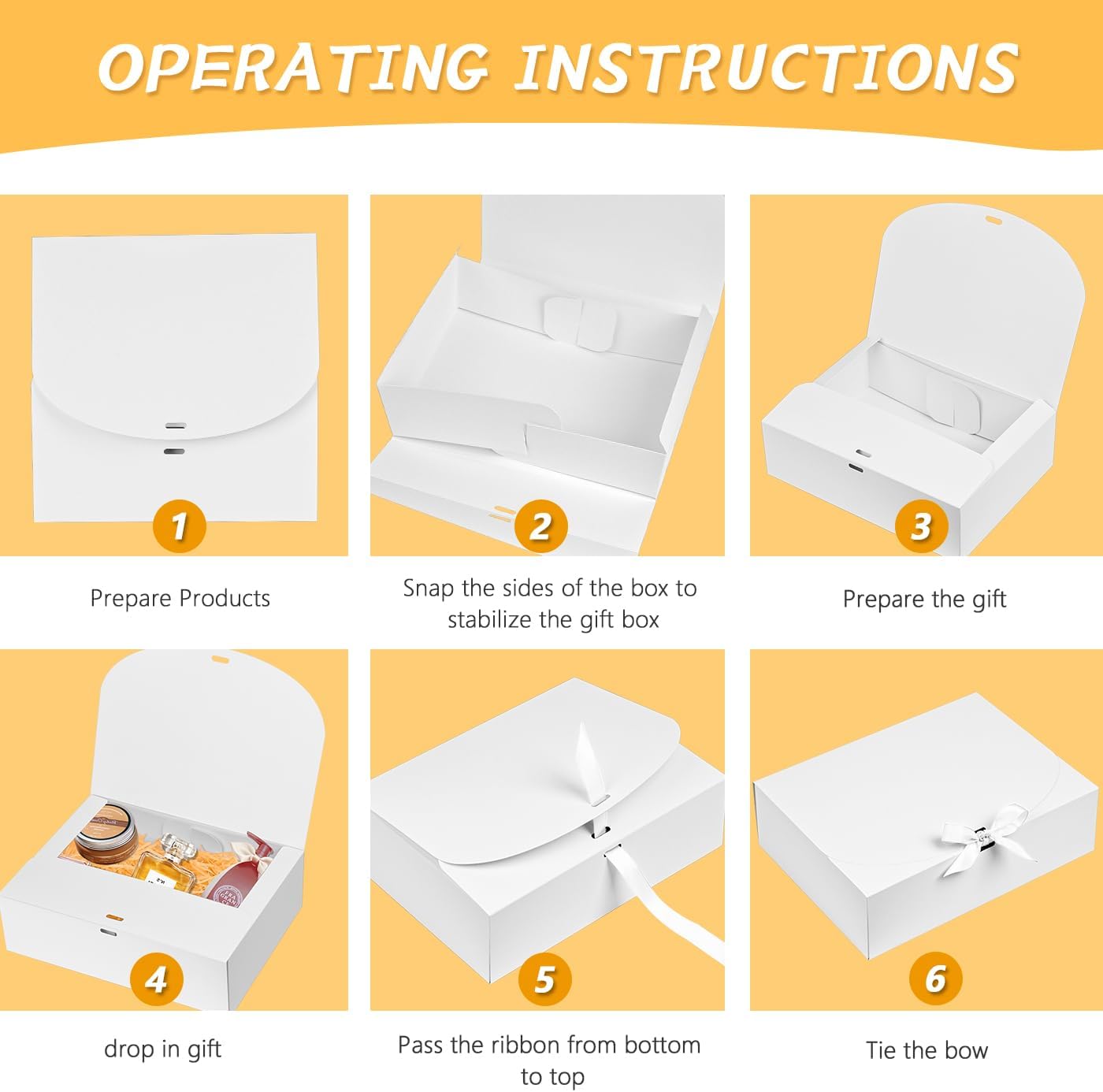 OPERATING INSTRUCTIONS

1

Prepare Products

2

Snap the sides of the box to stabilize the gift box

3

Prepare the gift

4

drop in gift

5

Pass the ribbon from bottom to top

6

Tie the bow