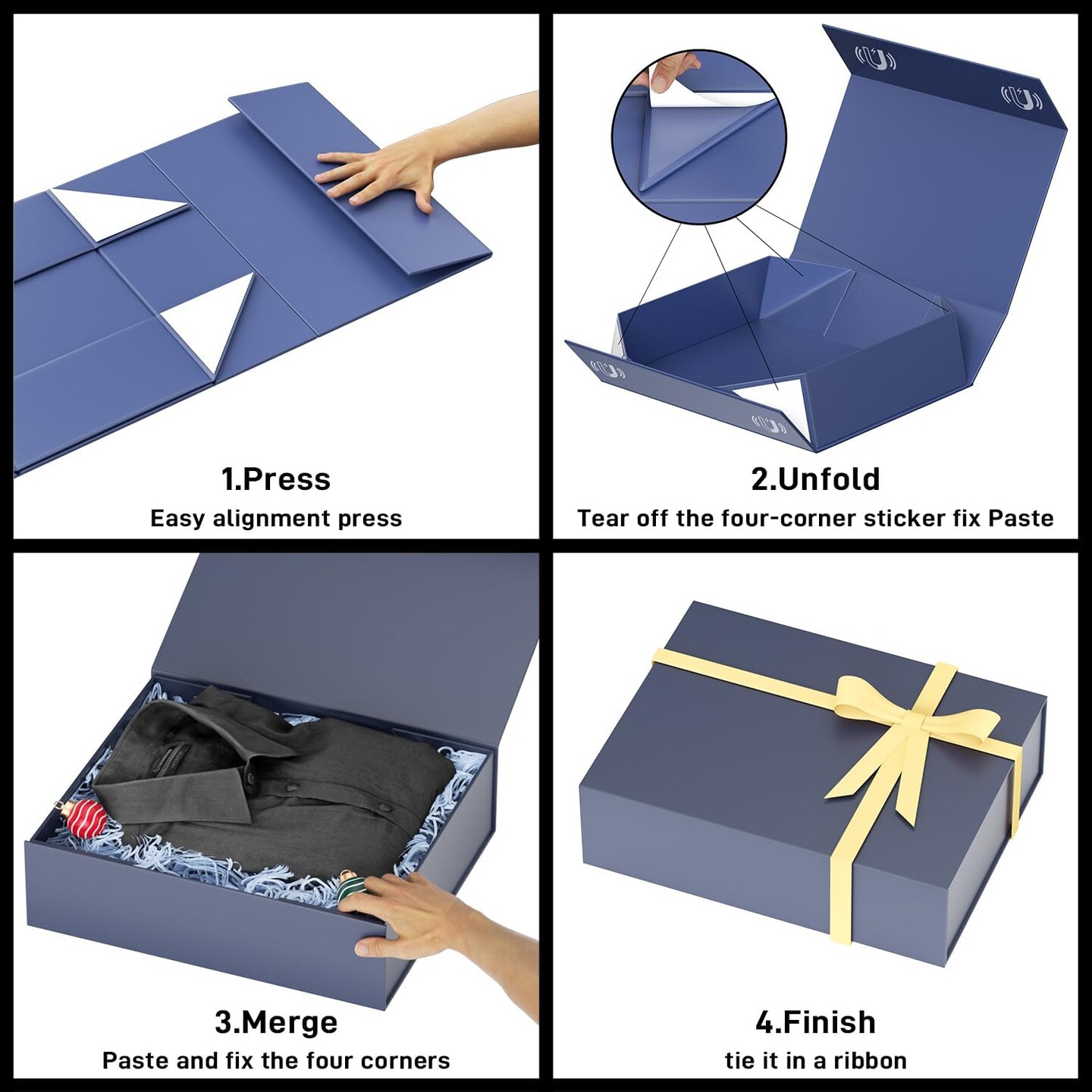 1.Press
Easy alignment press

2.Unfold
Tear off the four-corner sticker fix Paste

3.Merge
Paste and fix the four corners

4.Finish
tie it in a ribbon