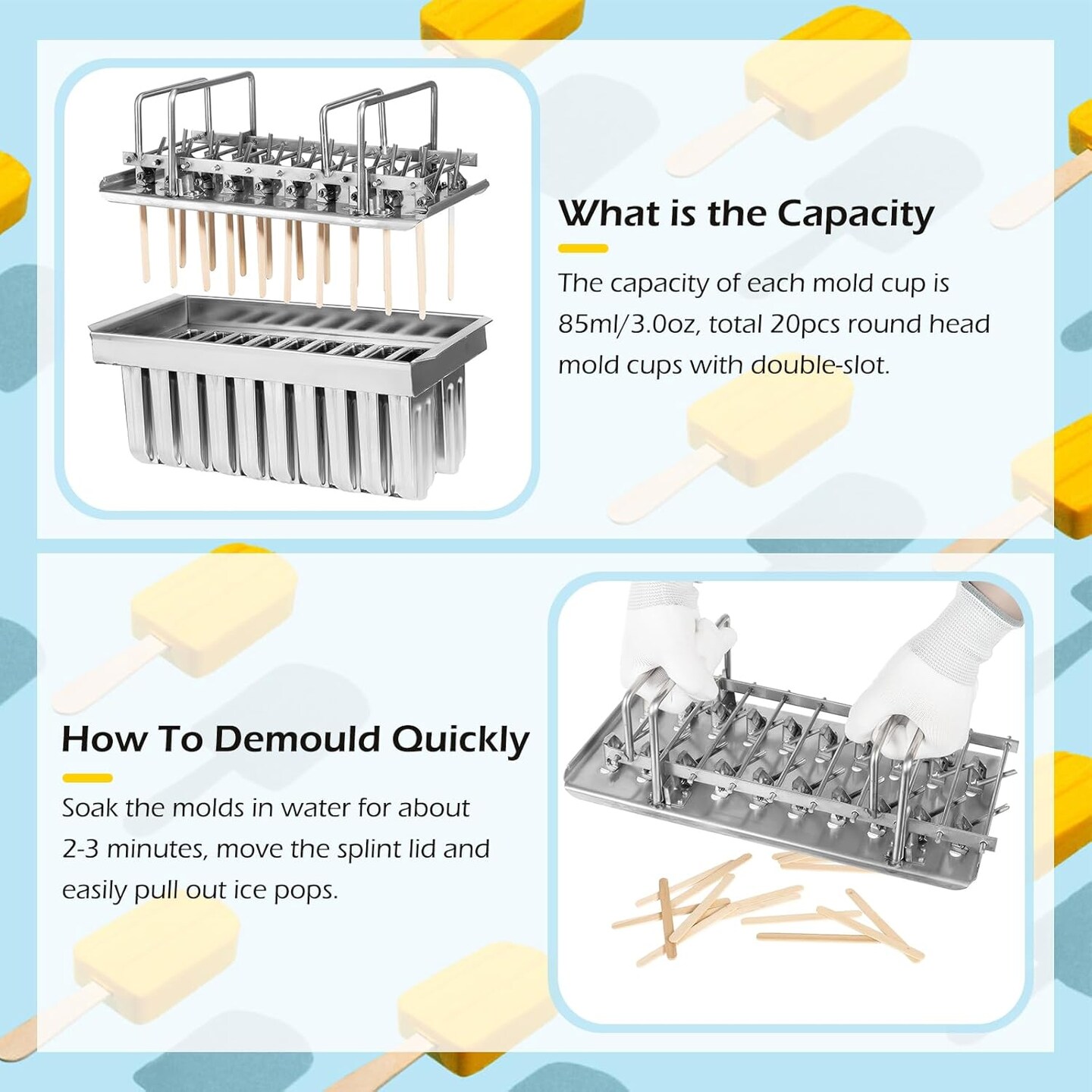 What is the Capacity

The capacity of each mold cup is 85ml/3.0oz, total 20pcs round head mold cups with double-slot.

How To Demould Quickly

Soak the molds in water for about 2-3 minutes, move the splint lid and easily pull out ice pops.