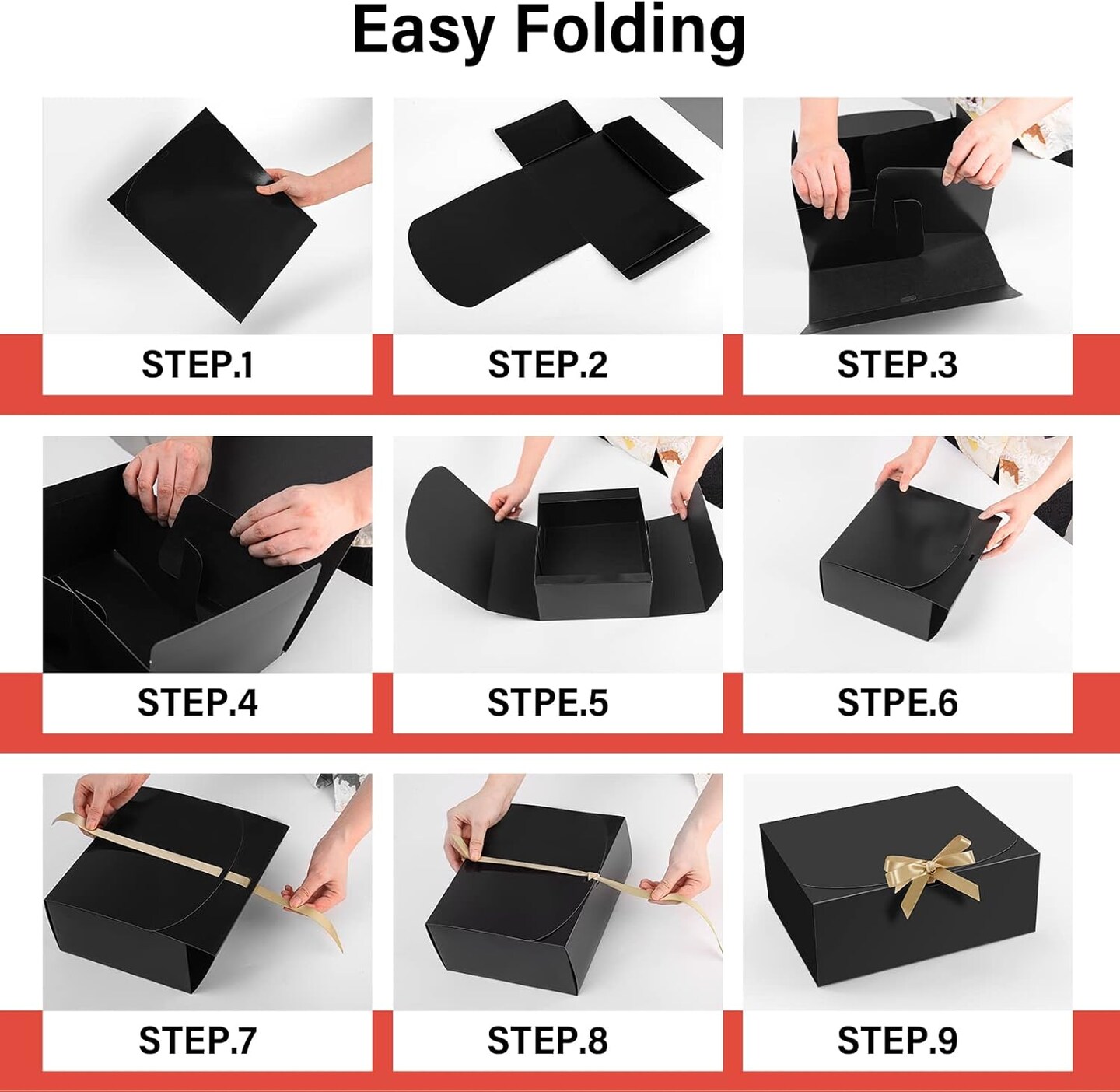 Easy Folding

STEP.1

STEP.2

STEP.3

STEP.4

STPE.5

STPE.6

STEP.7

STEP.8

STEP.9