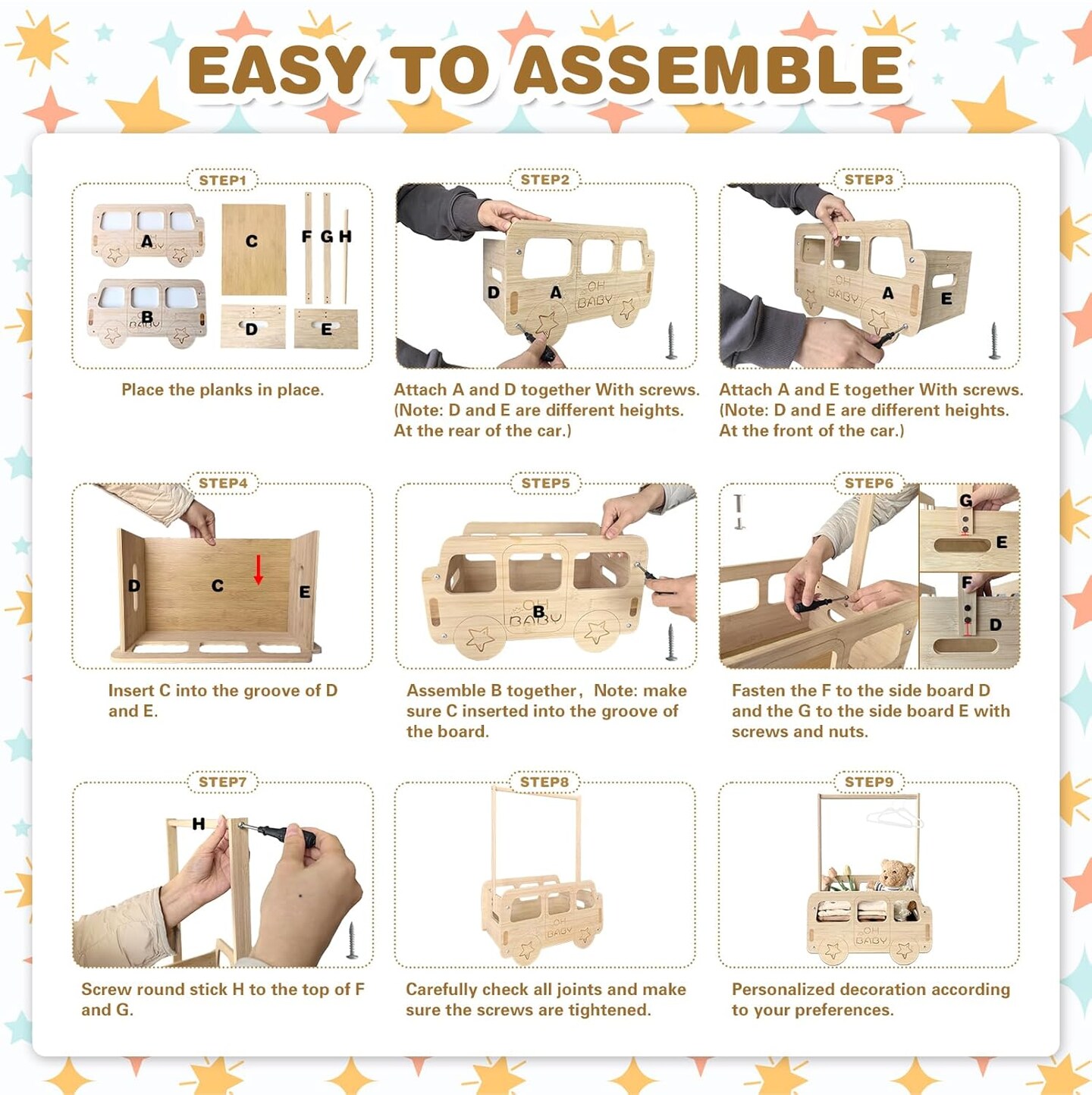 EASY TO ASSEMBLE

STEP1

A B C F G H D E

Place the planks in place.

STEP2

D A OH BABY

Attach A and D together With screws. (Note: D and E are different heights. At the rear of the car.)

STEP3

OH BABY A E

Attach A and E together With screws. (Note: D and E are different heights. At the front of the car.)

STEP4

D C E

Insert C into the groove of D and E.

STEP5

OH BABY B

Assemble B together, Note: make sure C inserted into the groove of the board.

STEP6

G E F D

Fasten the F to the side board D and the G to the side board E with screws and nuts.

STEP7

H

Screw round stick H to the top of F and G.

STEP8

OH BABY

Carefully check all joints and make sure the screws are tightened.

STEP9

OH BABY

Personalized decoration according to your preferences.