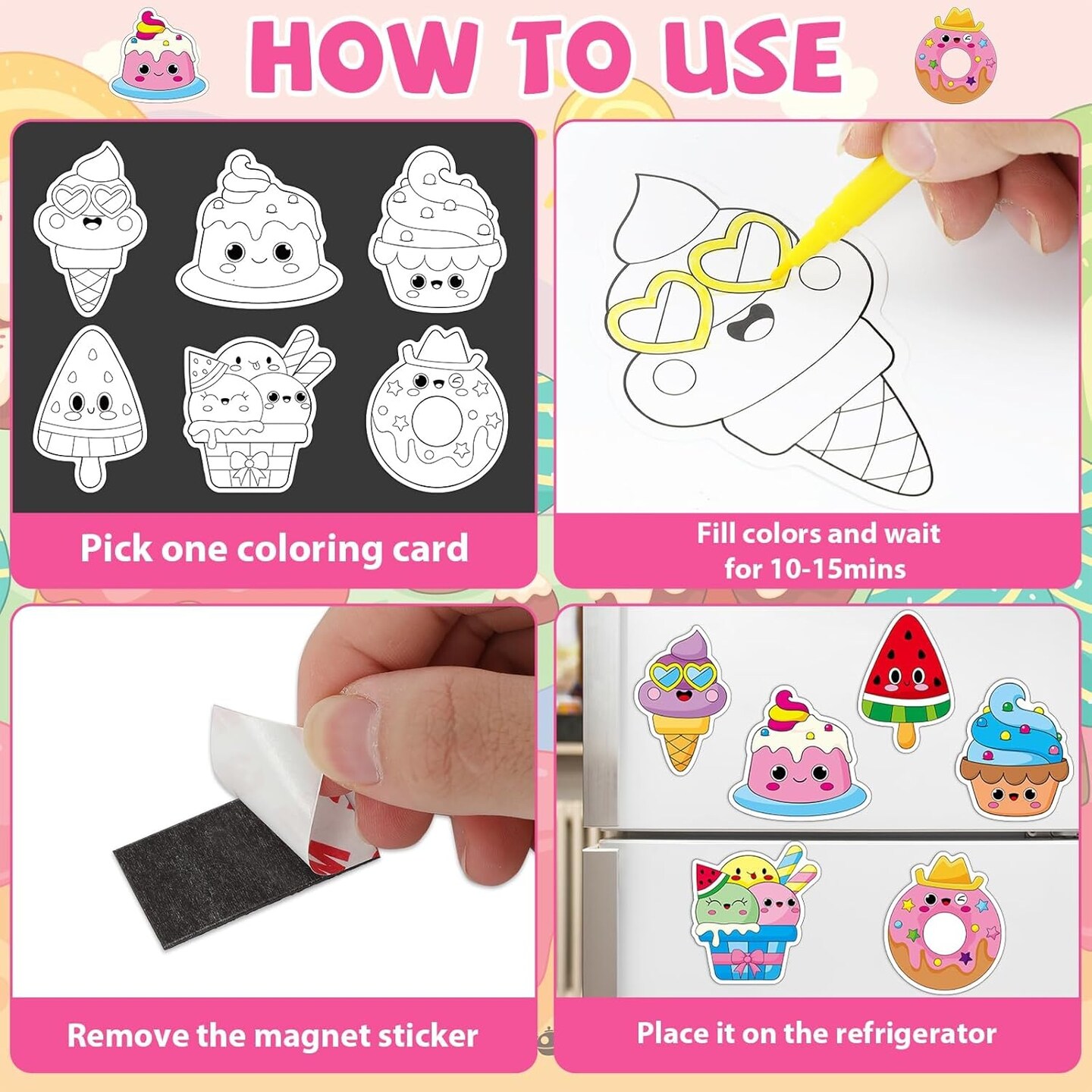 HOW TO USE

Pick one coloring card

Fill colors and wait for 10-15mins

Remove the magnet sticker

Place it on the refrigerator