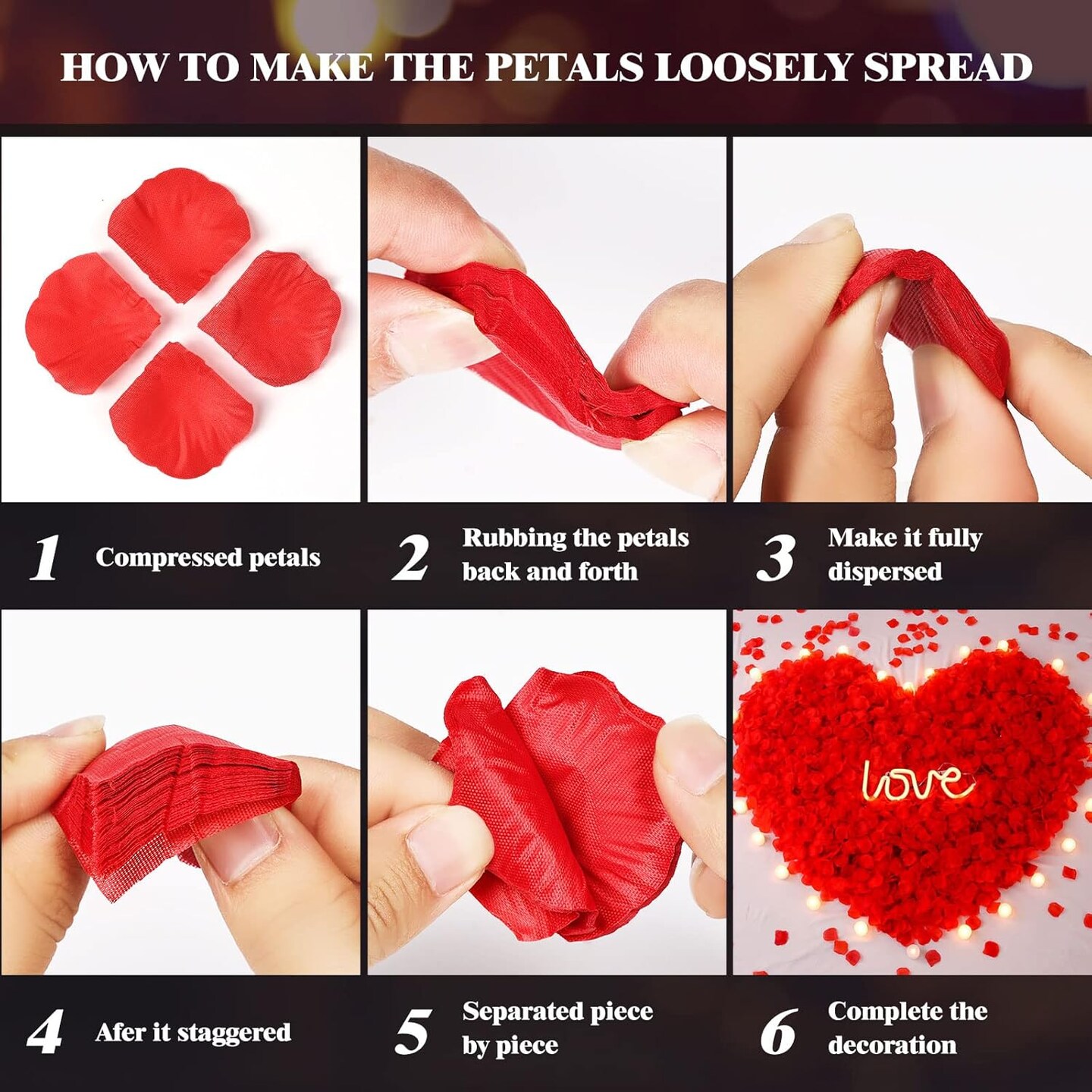 HOW TO MAKE THE PETALS LOOSELY SPREAD

1 Compressed petals

2 Rubbing the petals back and forth

3 Make it fully dispersed

love

4 Afer it staggered

5 Separated piece by piece

6 Complete the decoration