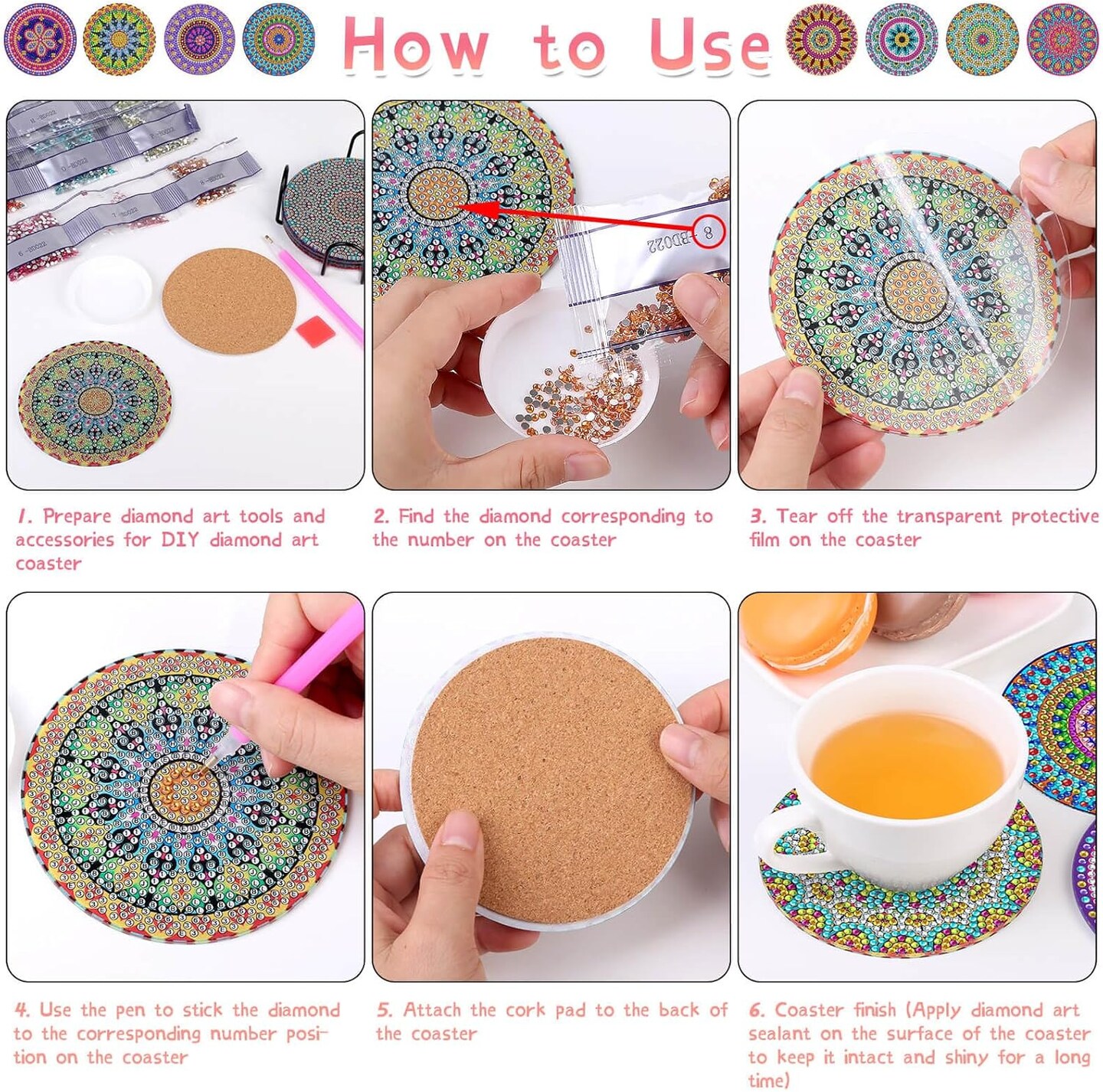 How to Use

8 -BD022

1. Prepare diamond art tools and accessories for DIY diamond art coaster

2. Find the diamond corresponding to the number on the coaster

3. Tear off the transparent protective film on the coaster

4. Use the pen to stick the diamond to the corresponding number position on the coaster

5. Attach the cork pad to the back of the coaster

6. Coaster finish (Apply diamond art sealant on the surface of the coaster to keep it intact and shiny for a long time)